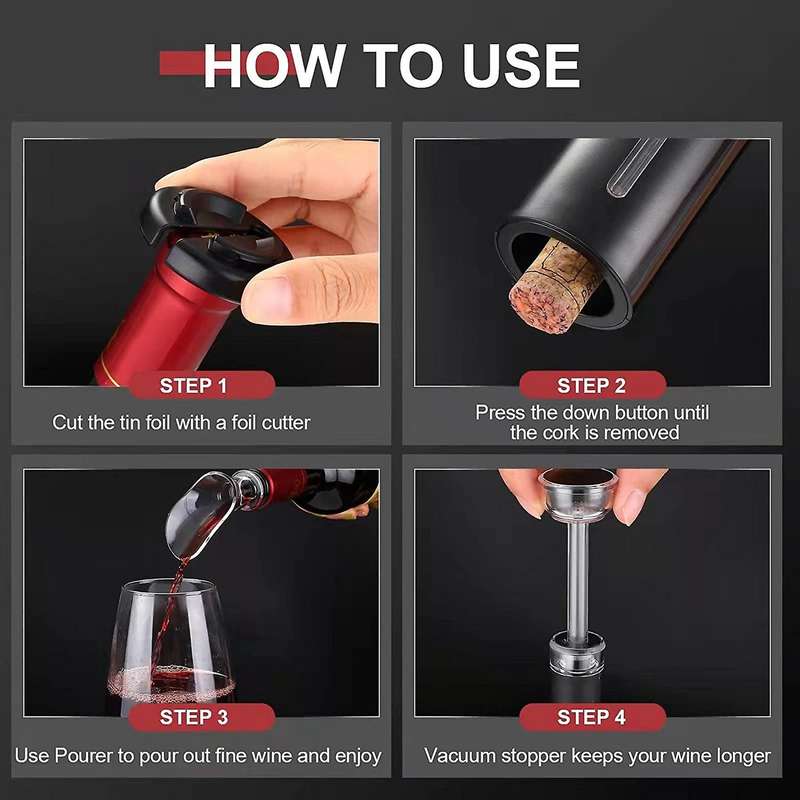 HOW TO USE

STEP 1
Cut the tin foil with a foil cutter

STEP 2
Press the down button until the cork is removed

STEP 3
Use Pourer to pour out fine wine and enjoy

STEP 4
Vacuum stopper keeps your wine longer