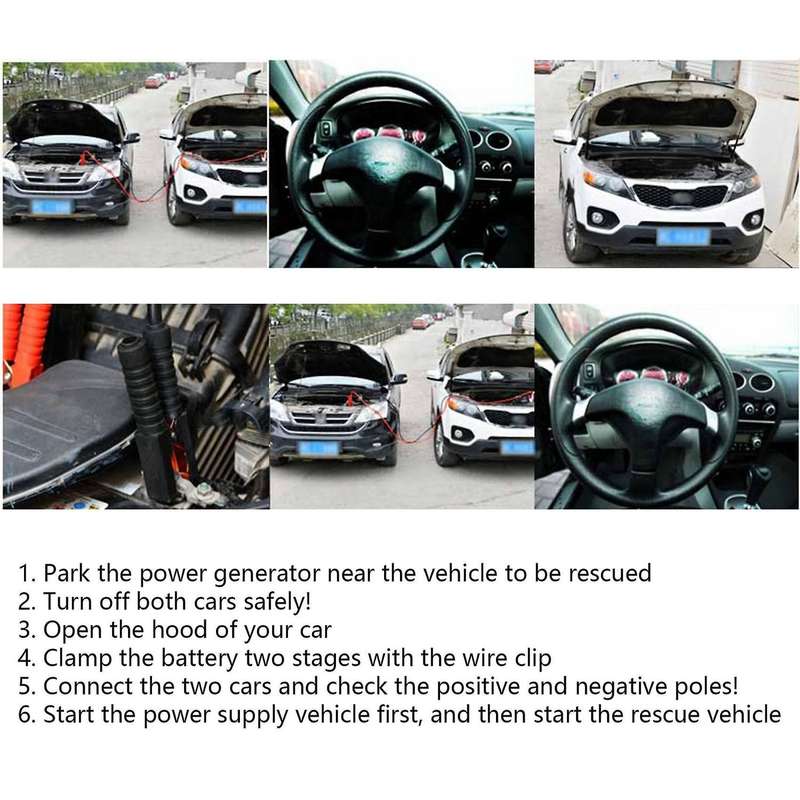 1. Park the power generator near the vehicle to be rescued
2. Turn off both cars safely!
3. Open the hood of your car
4. Clamp the battery two stages with the wire clip
5. Connect the two cars and check the positive and negative poles!
6. Start the power supply vehicle first, and then start the rescue vehicle