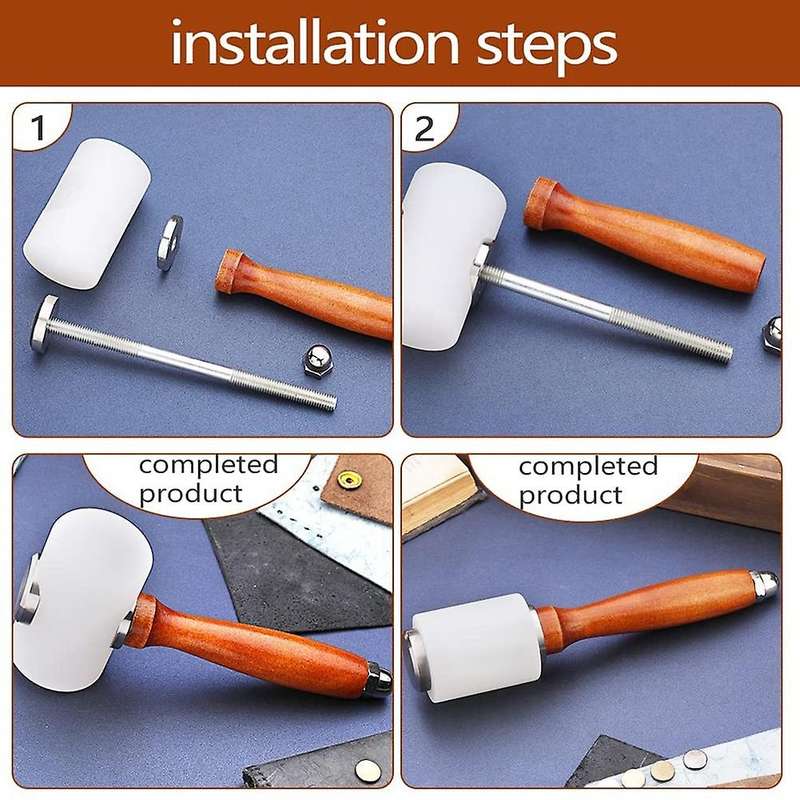 installation steps

1

2

completed product

completed product