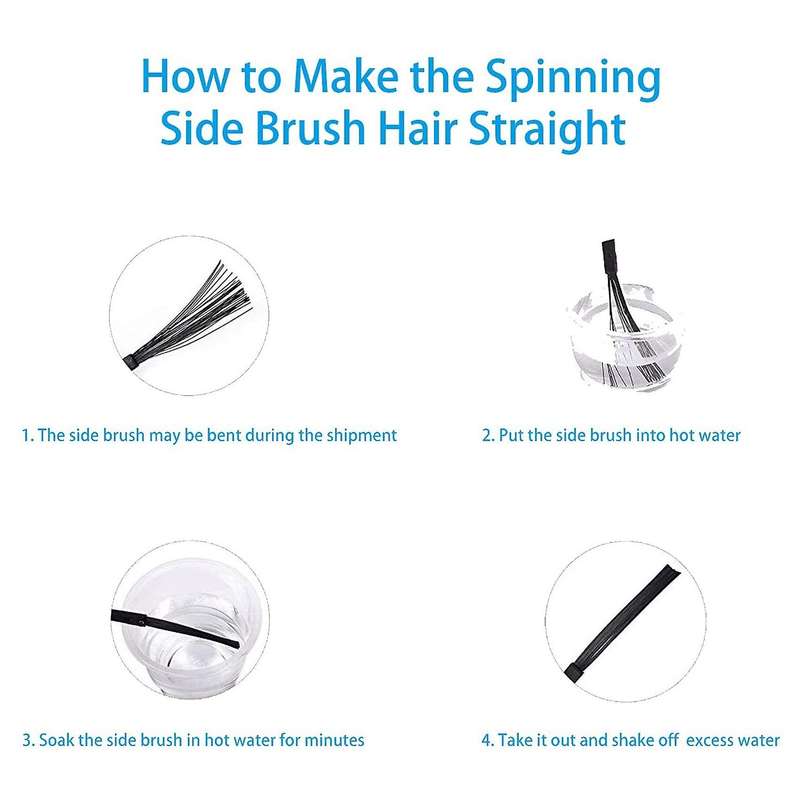 How to Make the Spinning Side Brush Hair Straight

1. The side brush may be bent during the shipment

2. Put the side brush into hot water

3. Soak the side brush in hot water for minutes

4. Take it out and shake off excess water