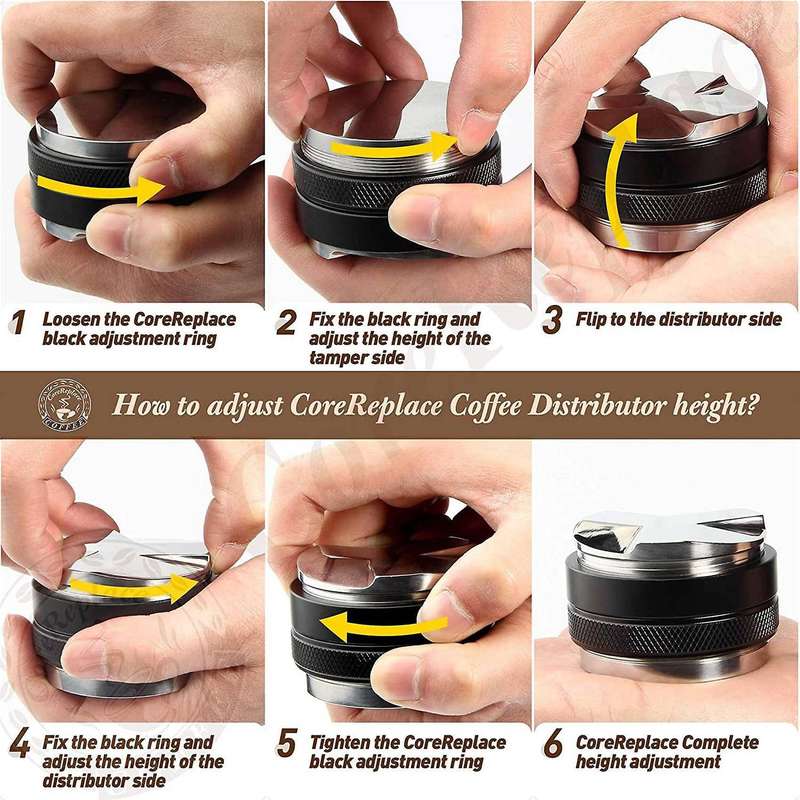 1 Loosen the CoreReplace black adjustment ring

2 Fix the black ring and adjust the height of the tamper side

3 Flip to the distributor side

CoreReplace COFFEE

How to adjust CoreReplace Coffee Distributor height?

4 Fix the black ring and adjust the height of the distributor side

5 Tighten the CoreReplace black adjustment ring

6 CoreReplace Complete height adjustment