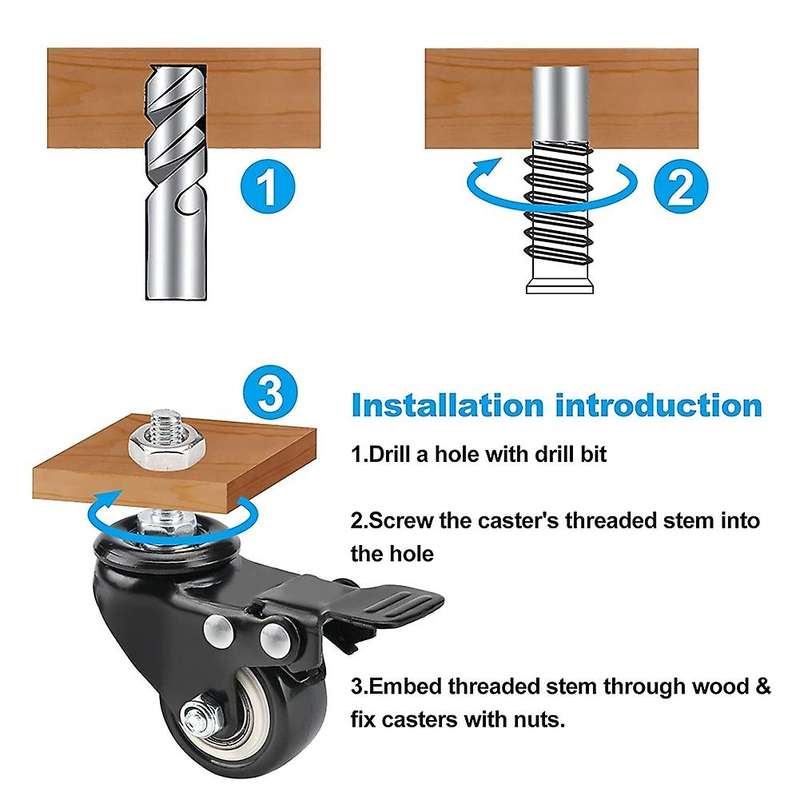 1

2

3

Installation introduction

1.Drill a hole with drill bit

2.Screw the caster's threaded stem into the hole

3.Embed threaded stem through wood & fix casters with nuts.