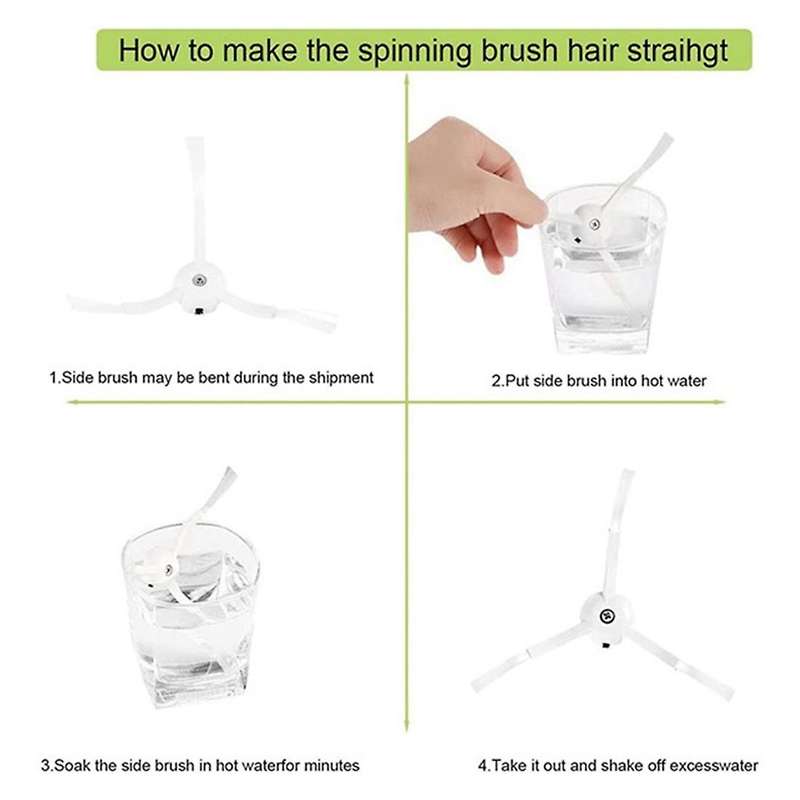 How to make the spinning brush hair straihgt

1.Side brush may be bent during the shipment

2.Put side brush into hot water

3.Soak the side brush in hot waterfor minutes

4.Take it out and shake off excesswater