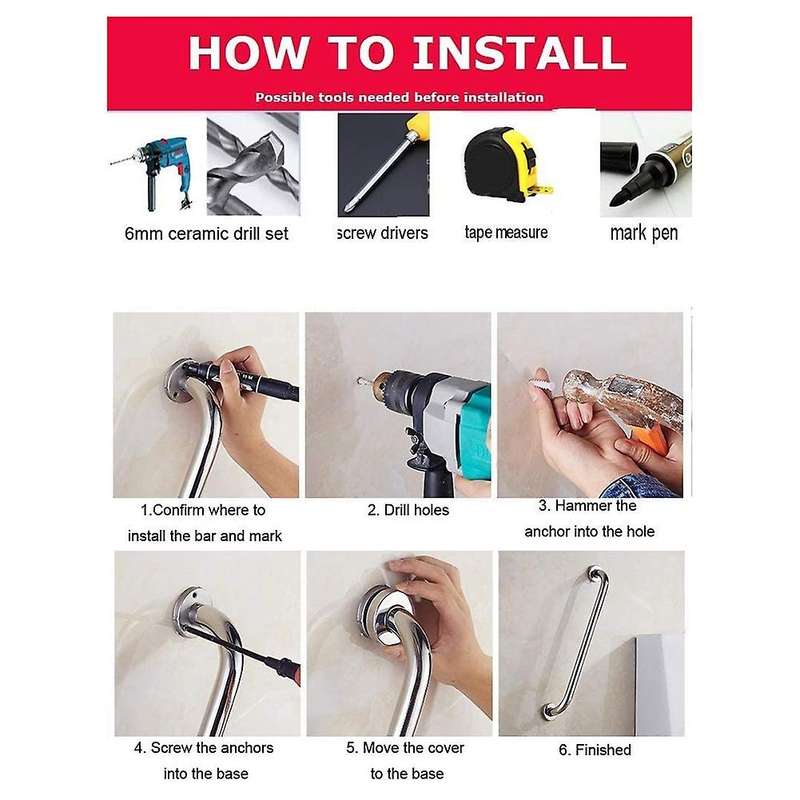 HOW TO INSTALL

Possible tools needed before installation

6mm ceramic drill set

screw drivers

tape measure

mark pen

1.Confirm where to install the bar and mark

2. Drill holes

3. Hammer the anchor into the hole

4. Screw the anchors into the base

5. Move the cover to the base

6. Finished