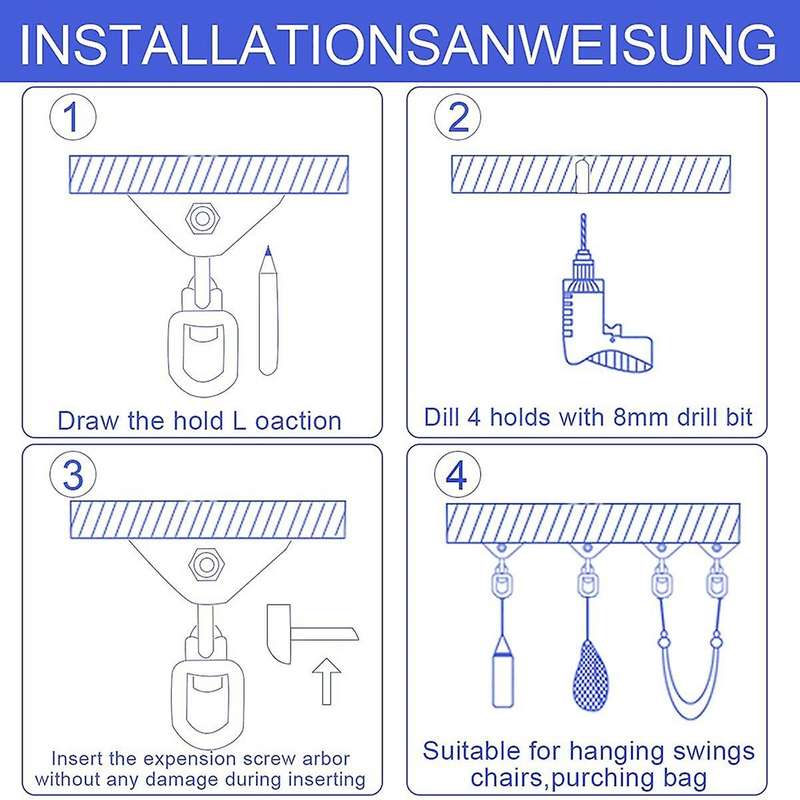 INSTALLATIONSANWEISUNG

1

Draw the hold L oaction

2

Dill 4 holds with 8mm drill bit

3

Insert the expension screw arbor without any damage during inserting

4

Suitable for hanging swings chairs,purching bag