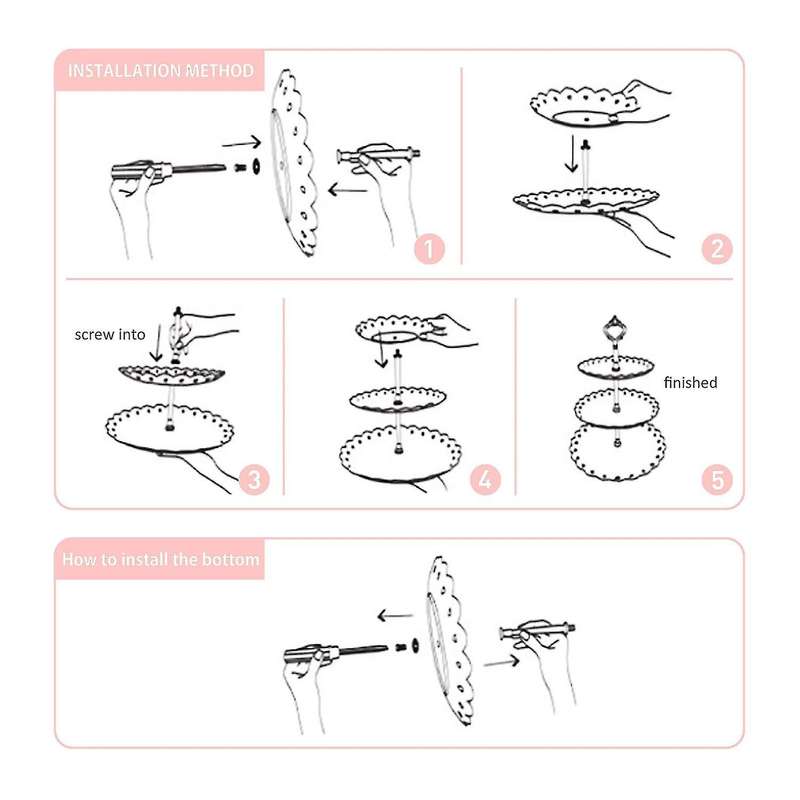 INSTALLATION METHOD

1

2

screw into

3

4

finished

5

How to install the bottom