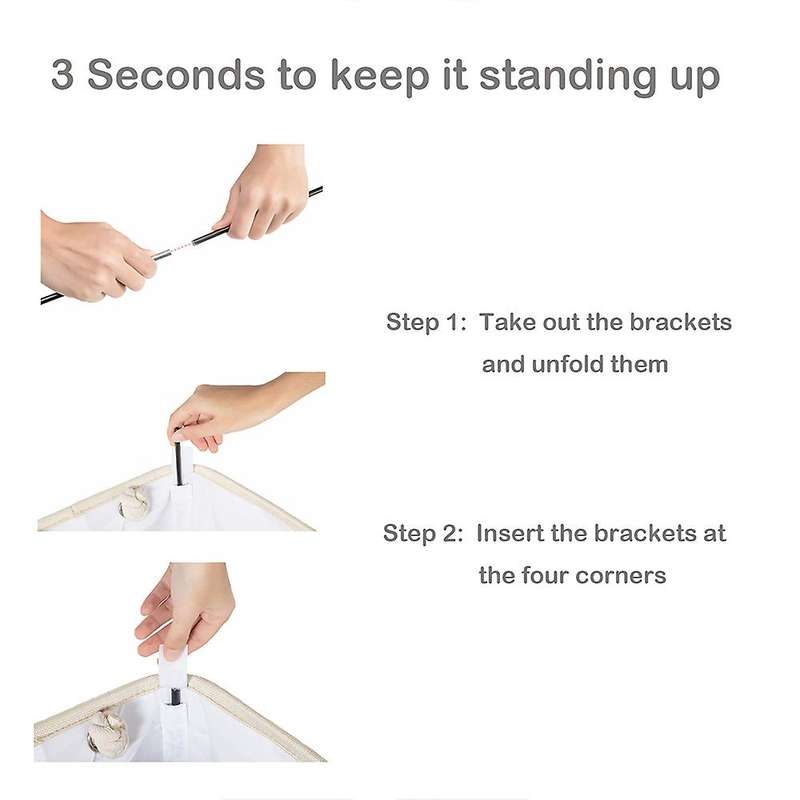 3 Seconds to keep it standing up

Step 1: Take out the brackets and unfold them

Step 2: Insert the brackets at the four corners