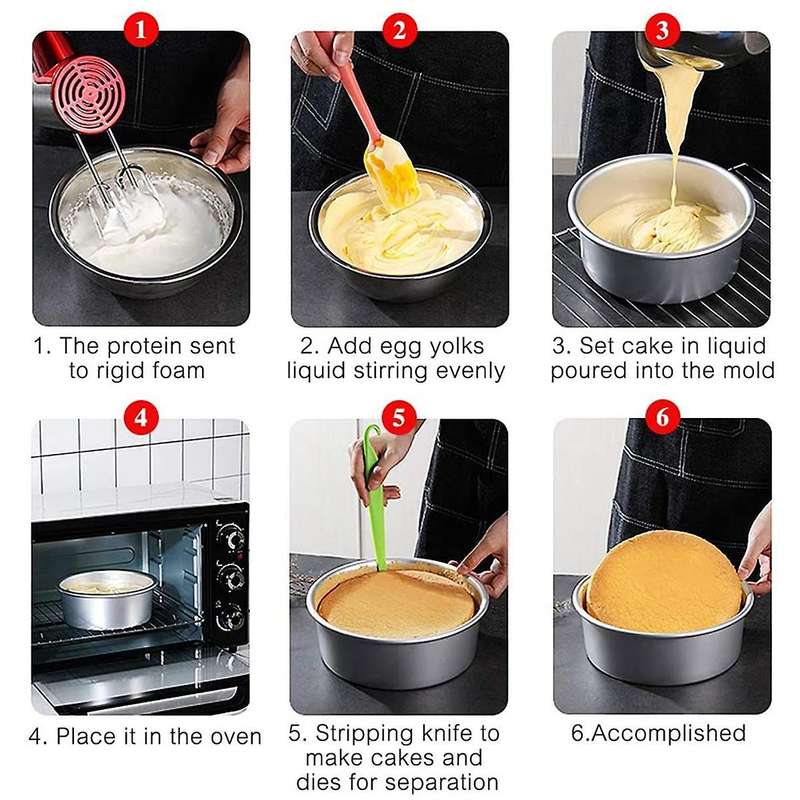 1

1. The protein sent to rigid foam

2

2. Add egg yolks liquid stirring evenly

3

3. Set cake in liquid poured into the mold

4

4. Place it in the oven

5

5. Stripping knife to make cakes and dies for separation

6

6.Accomplished