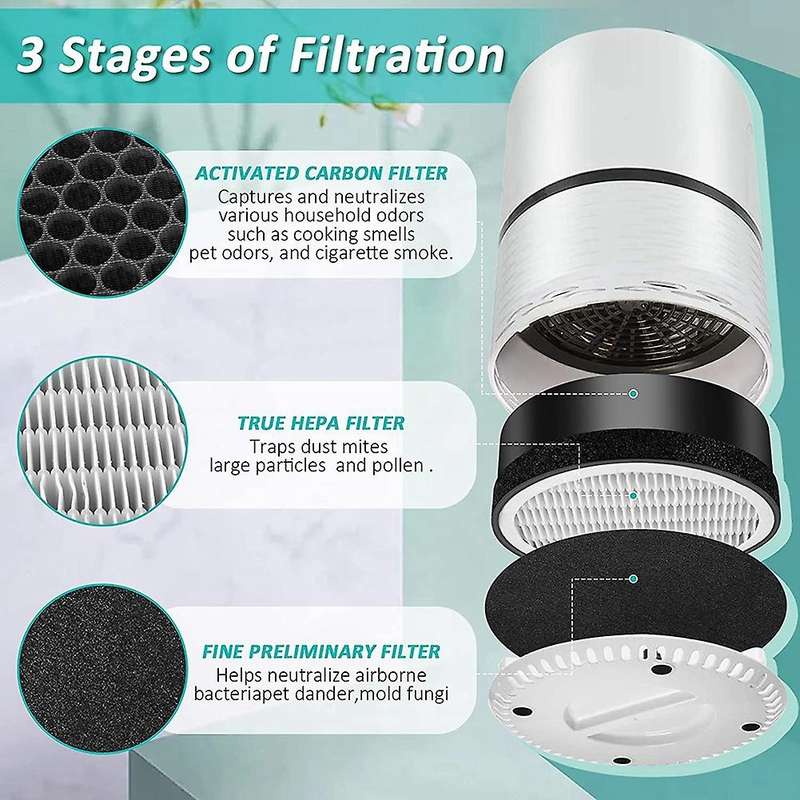 3 Stages of Filtration

ACTIVATED CARBON FILTER
Captures and neutralizes various household odors such as cooking smells pet odors, and cigarette smoke.

TRUE HEPA FILTER
Traps dust mites large particles and pollen .

FINE PRELIMINARY FILTER
Helps neutralize airborne bacteriapet dander,mold fungi