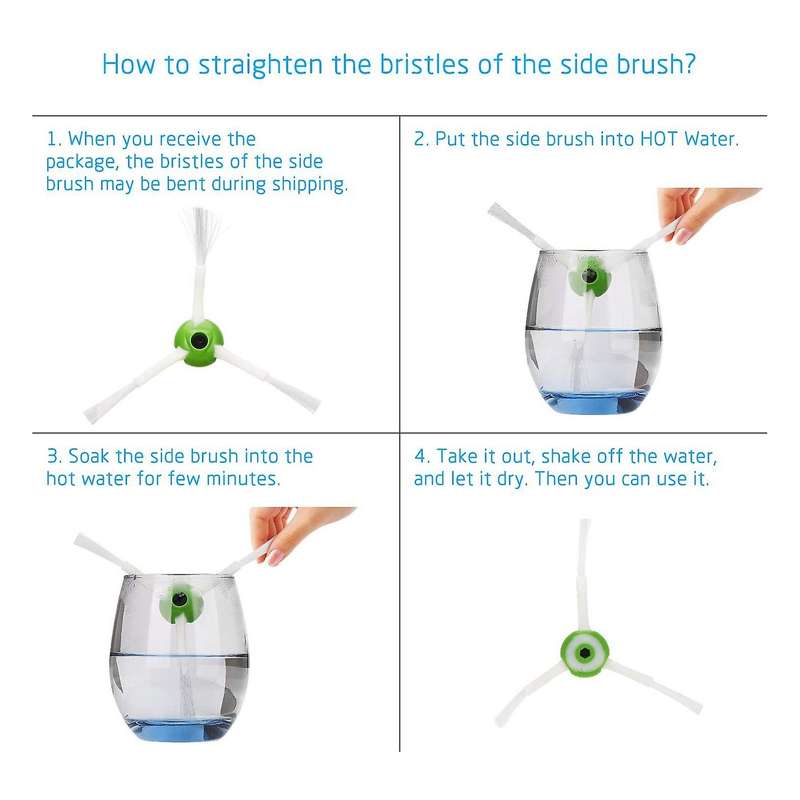 How to straighten the bristles of the side brush?

1. When you receive the package, the bristles of the side brush may be bent during shipping.

2. Put the side brush into HOT Water.

3. Soak the side brush into the hot water for few minutes.

4. Take it out, shake off the water, and let it dry. Then you can use it.