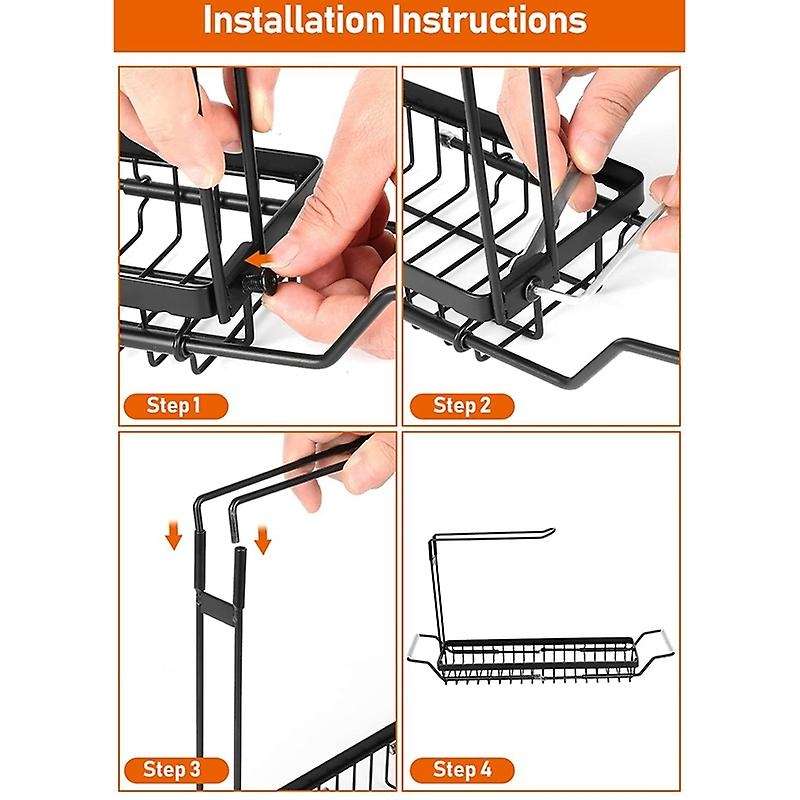 Installation Instructions

Step 1

Step 2

Step 3

Step 4