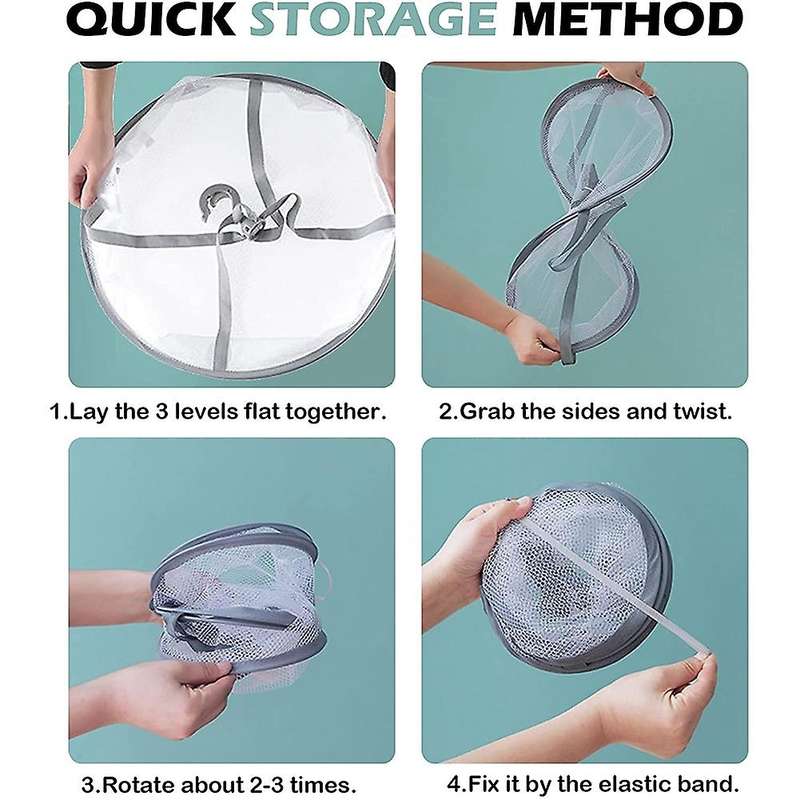 QUICK STORAGE METHOD

1.Lay the 3 levels flat together.

2.Grab the sides and twist.

3.Rotate about 2-3 times.

4.Fix it by the elastic band.