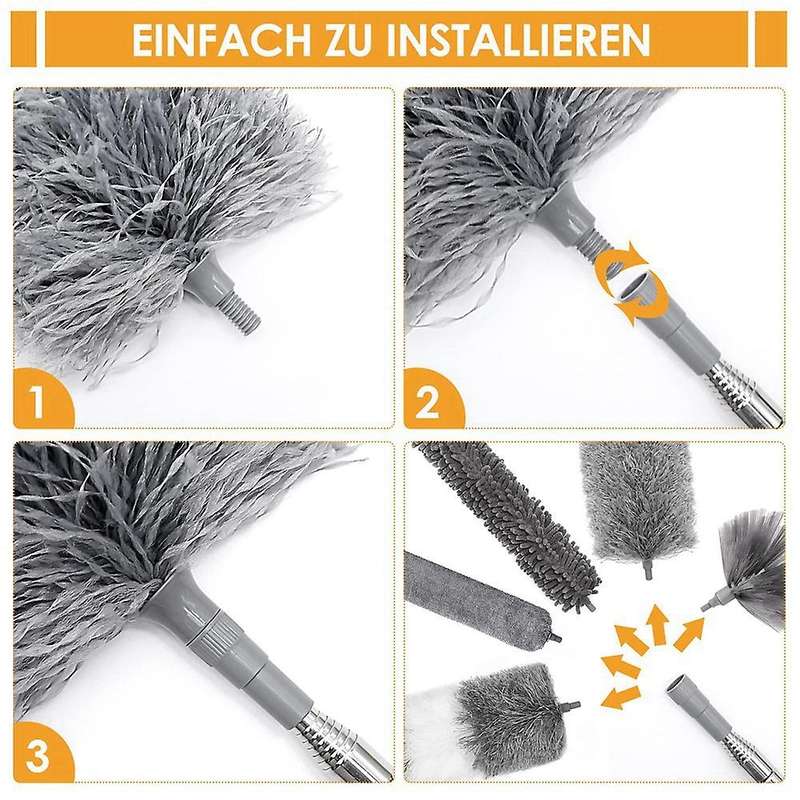 EINFACH ZU INSTALLIEREN

1

2

3