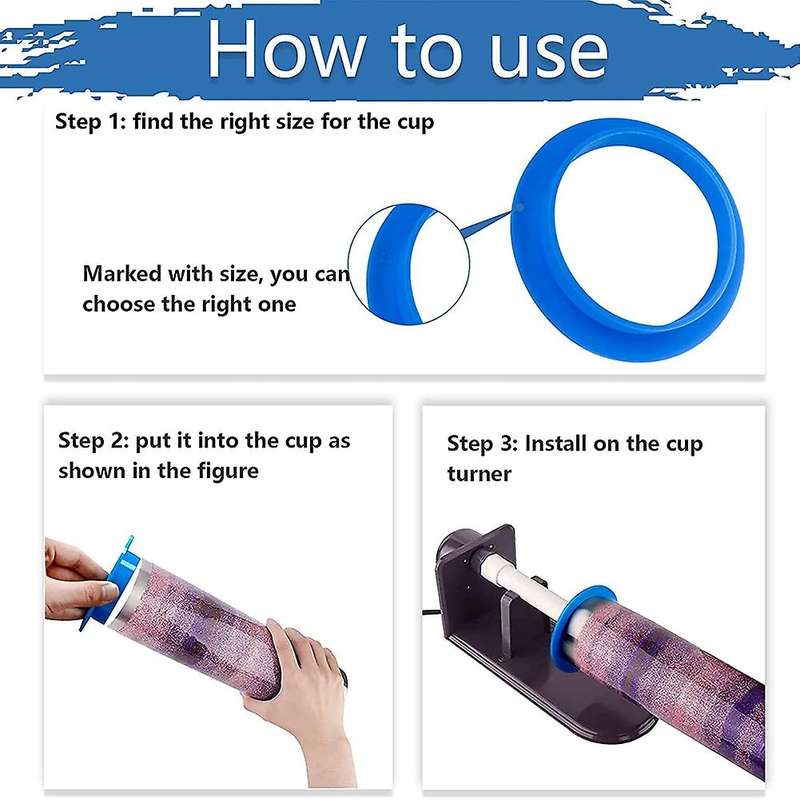 How to use

Step 1: find the right size for the cup

Marked with size, you can choose the right one

Step 2: put it into the cup as shown in the figure

Step 3: Install on the cup turner