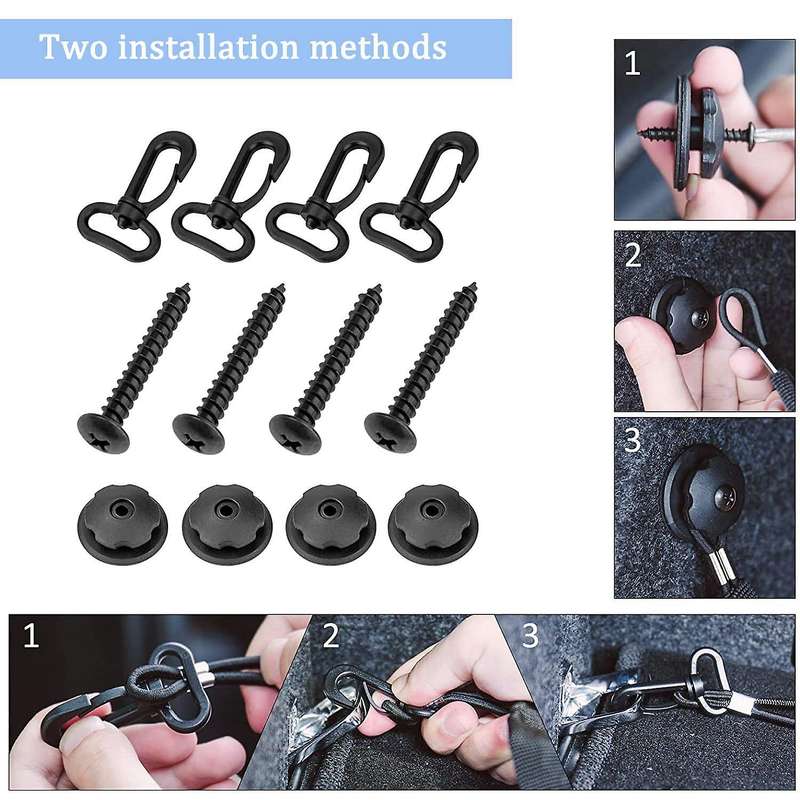 Two installation methods

1

2

3

1

2

3