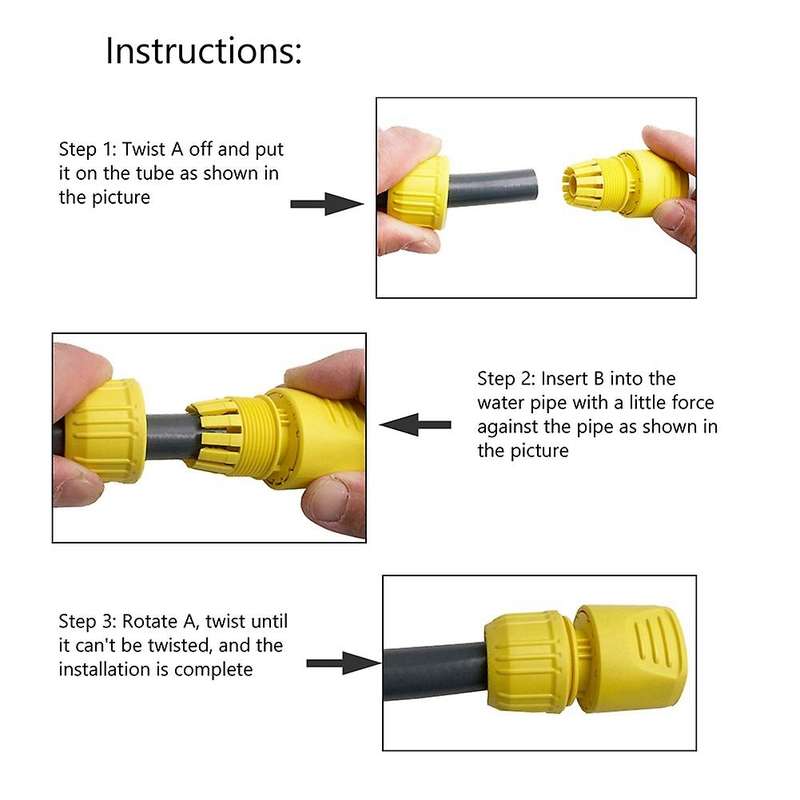 Instructions:

Step 1: Twist A off and put it on the tube as shown in the picture

Step 2: Insert B into the water pipe with a little force against the pipe as shown in the picture

Step 3: Rotate A, twist until it can't be twisted, and the installation is complete