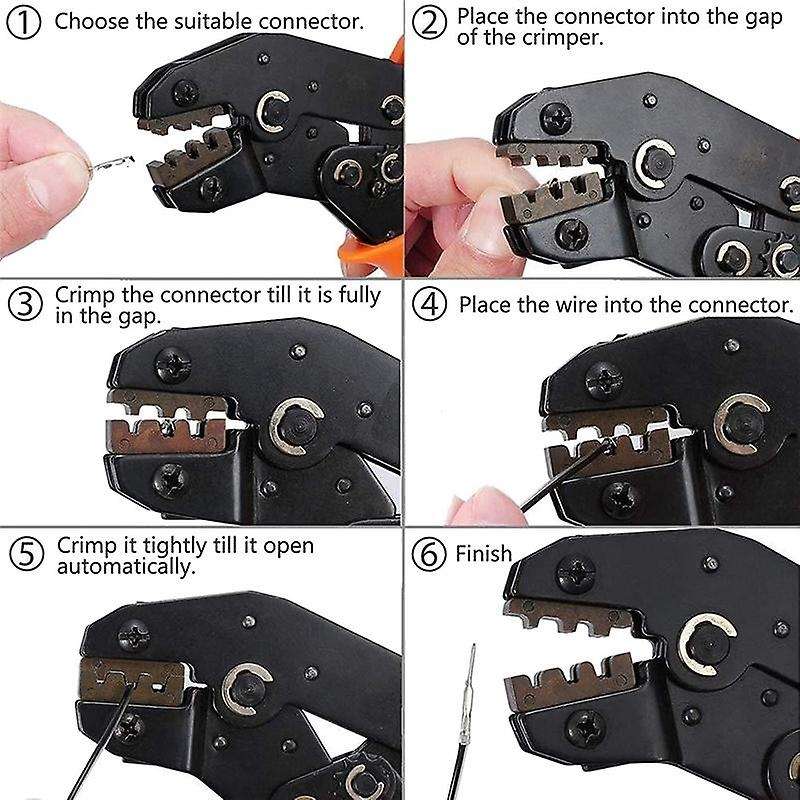 ① Choose the suitable connector.

② Place the connector into the gap of the crimper.

③ Crimp the connector till it is fully in the gap.

④ Place the wire into the connector.

⑤ Crimp it tightly till it open automatically.

⑥ Finish