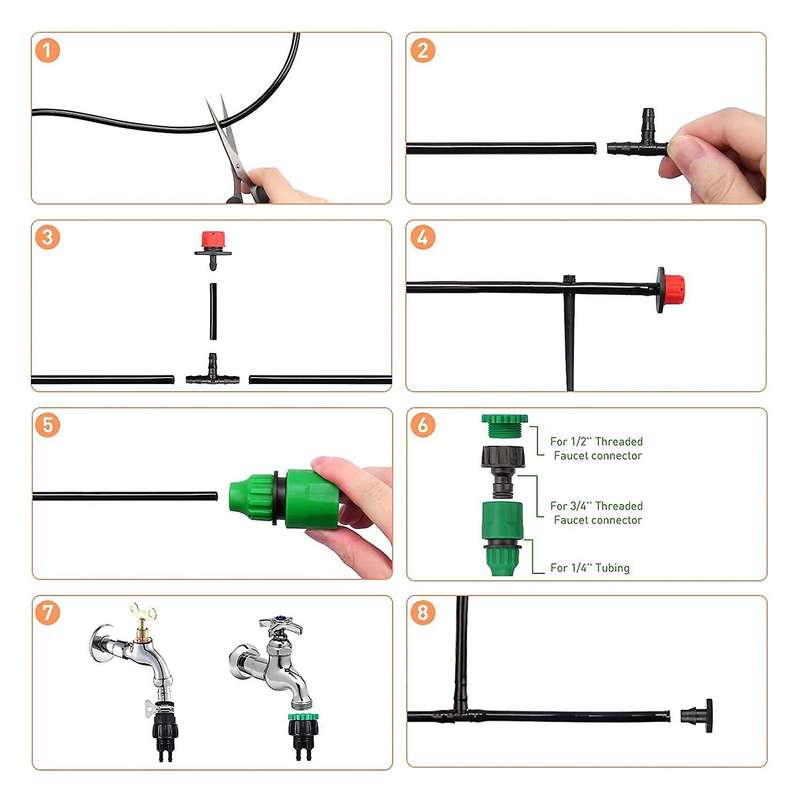 1

2

3

4

5

6

For 1/2'' Threaded Faucet connector

For 3/4'' Threaded Faucet connector

For 1/4'' Tubing

7

8