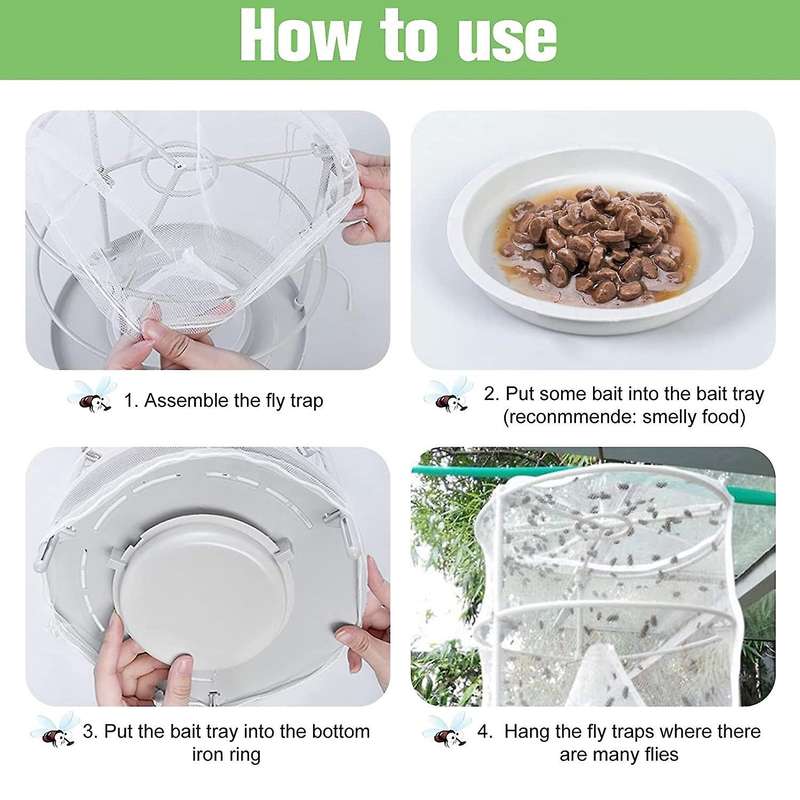 How to use

1. Assemble the fly trap

2. Put some bait into the bait tray (reconmmende: smelly food)

3. Put the bait tray into the bottom iron ring

4. Hang the fly traps where there are many flies