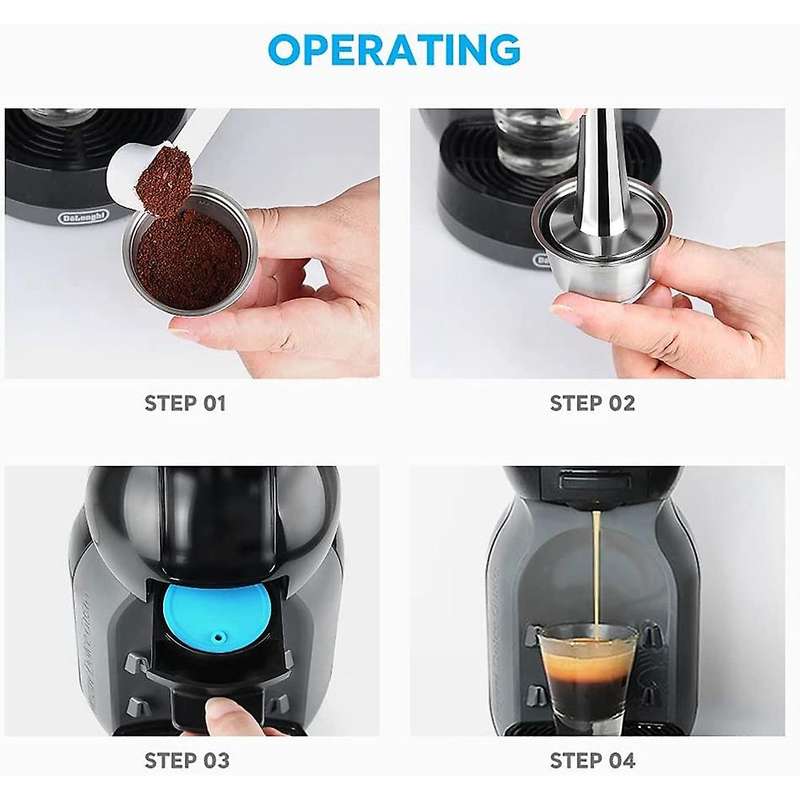 OPERATING

DeLonghi

STEP 01

STEP 02

STEP 03

STEP 04