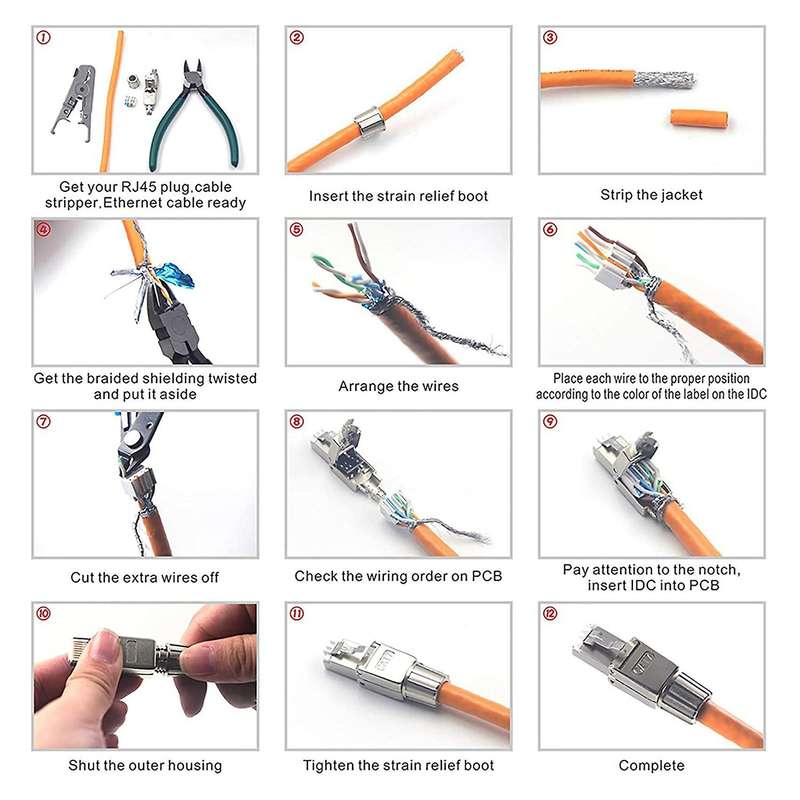 ①
Get your RJ45 plug,cable stripper,Ethernet cable ready

②
Insert the strain relief boot

③
Strip the jacket

④
Get the braided shielding twisted and put it aside

⑤
Arrange the wires

⑥
Place each wire to the proper position according to the color of the label on the IDC

⑦
Cut the extra wires off

⑧
Check the wiring order on PCB

⑨
Pay attention to the notch, insert IDC into PCB

⑩
Shut the outer housing

⑪
Tighten the strain relief boot

⑫
Complete