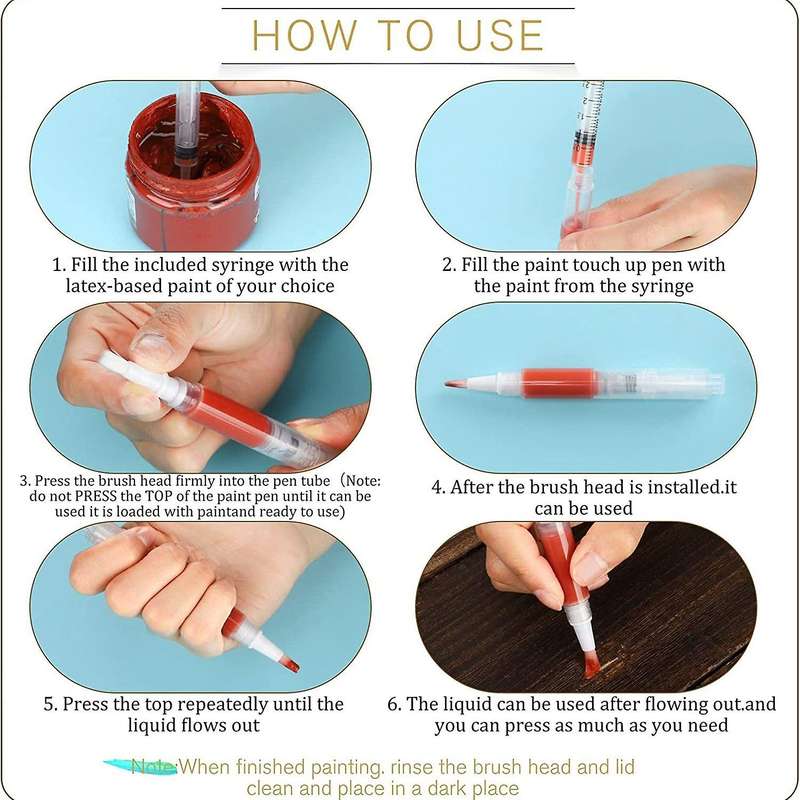 HOW TO USE

1. Fill the included syringe with the latex-based paint of your choice

2. Fill the paint touch up pen with the paint from the syringe

3. Press the brush head firmly into the pen tube（Note: do not PRESS the TOP of the paint pen until it can be used it is loaded with paintand ready to use)

4. After the brush head is installed.it can be used

5. Press the top repeatedly until the liquid flows out

6. The liquid can be used after flowing out.and you can press as much as you need

Note:When finished painting. rinse the brush head and lid clean and place in a dark place