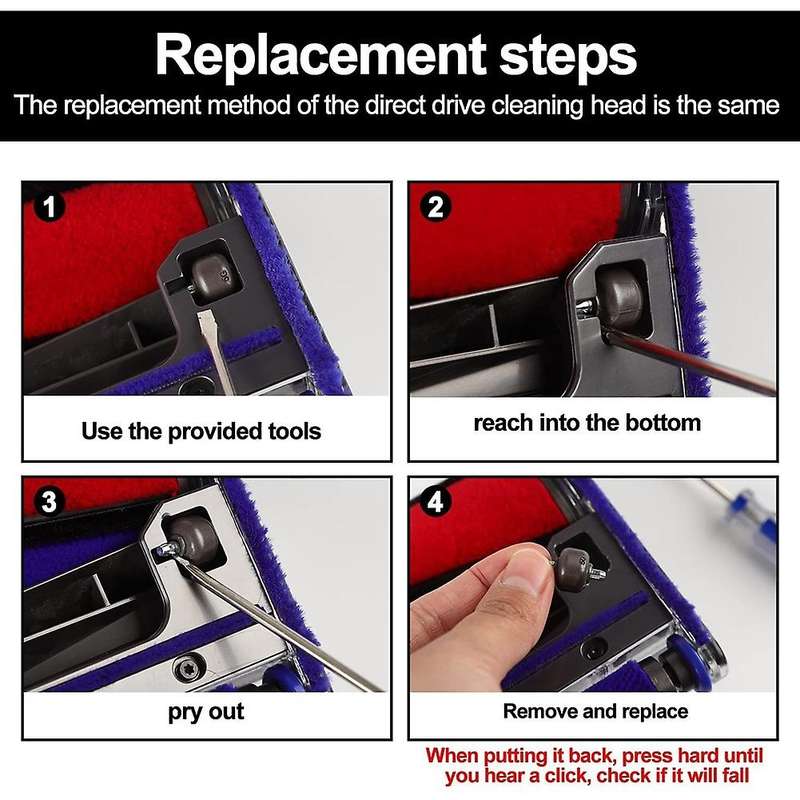 Replacement steps
The replacement method of the direct drive cleaning head is the same

1
Use the provided tools

2
reach into the bottom

3
pry out

4
Remove and replace

When putting it back, press hard until you hear a click, check if it will fall