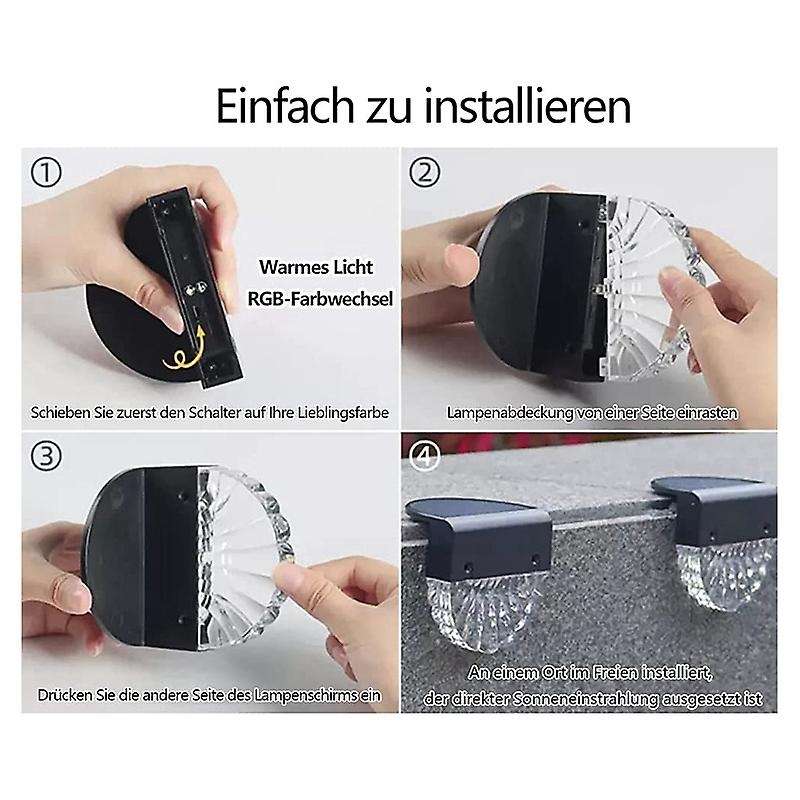 Einfach zu installieren

①

Warmes Licht
RGB-Farbwechsel

Schieben Sie zuerst den Schalter auf Ihre Lieblingsfarbe

②

Lampenabdeckung von einer Seite einrasten

③

Drücken Sie die andere Seite des Lampenschirms ein

④

An einem Ort im Freien installiert, der direkter Sonneneinstrahlung ausgesetzt ist