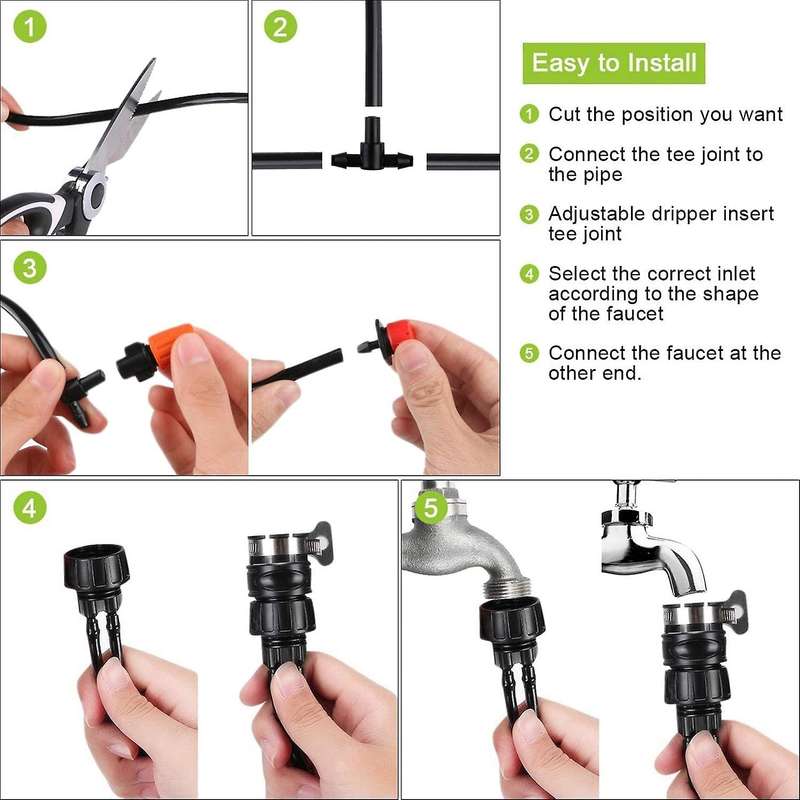 1

2

Easy to Install

1 Cut the position you want

2 Connect the tee joint to the pipe

3 Adjustable dripper insert tee joint

4 Select the correct inlet according to the shape of the faucet

5 Connect the faucet at the other end.

3

4

5