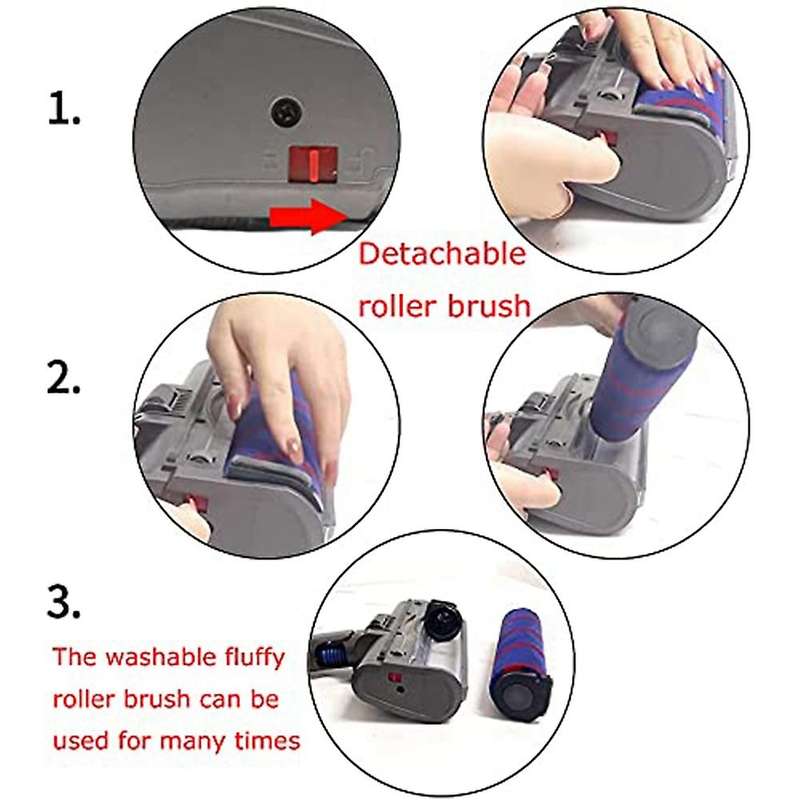 1.

Detachable roller brush

2.

3.

The washable fluffy roller brush can be used for many times