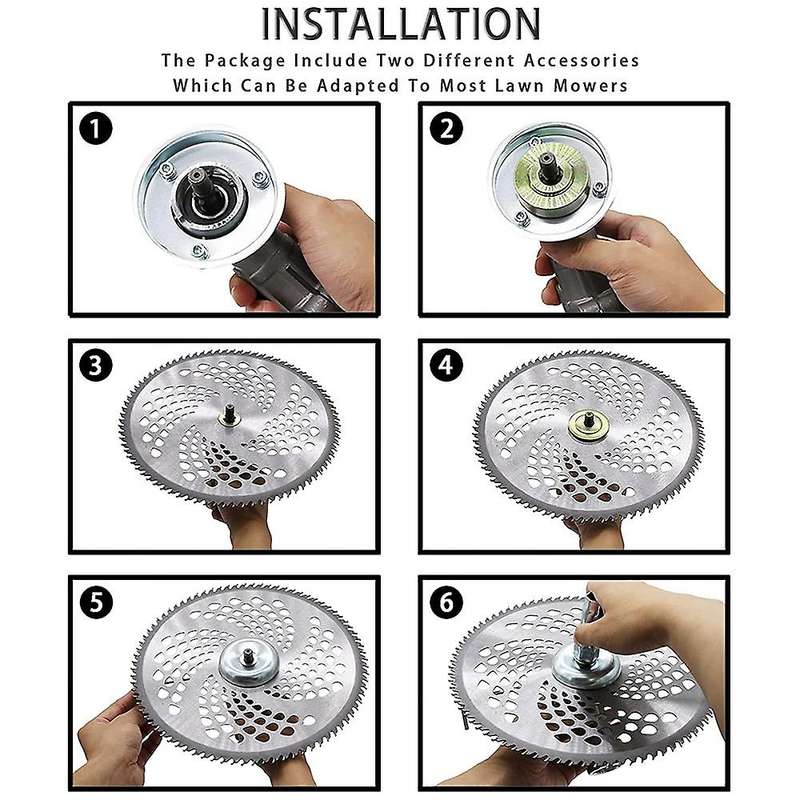 INSTALLATION

The Package Include Two Different Accessories Which Can Be Adapted To Most Lawn Mowers

1

2

3

4

5

6