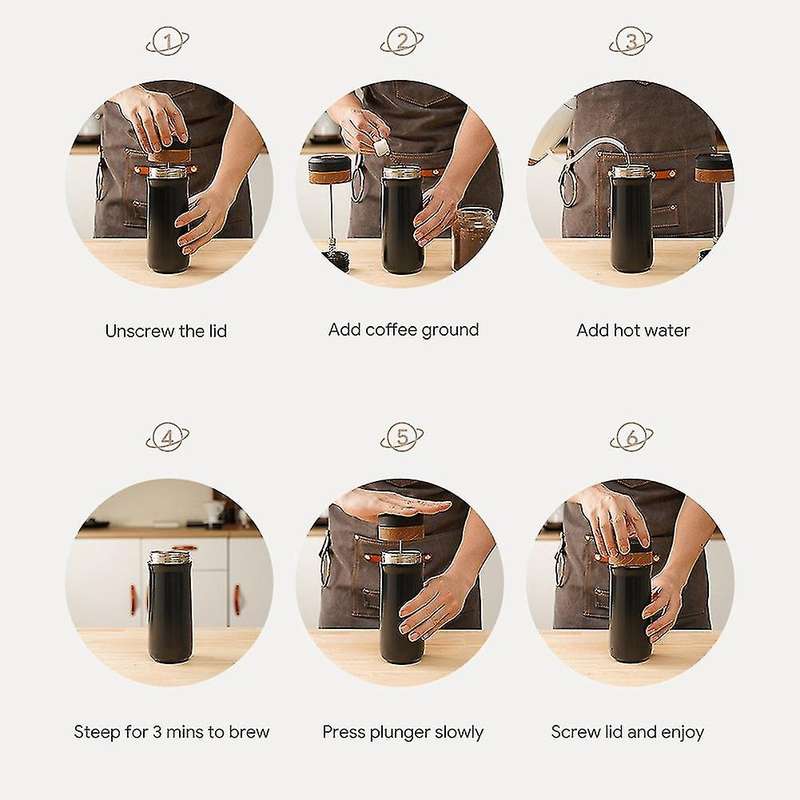 1

Unscrew the lid

2

Add coffee ground

3

Add hot water

4

Steep for 3 mins to brew

5

Press plunger slowly

6

Screw lid and enjoy