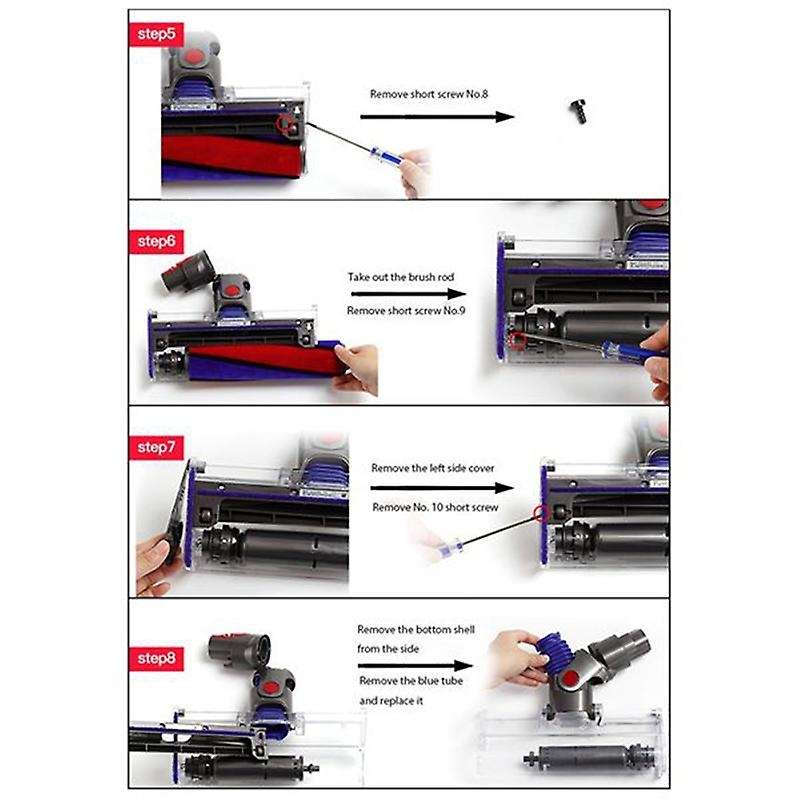 step5

Remove short screw No.8

step6

Take out the brush rod

Remove short screw No.9

step7

Remove the left side cover

Remove No. 10 short screw

step8

Remove the bottom shell from the side

Remove the blue tube and replace it