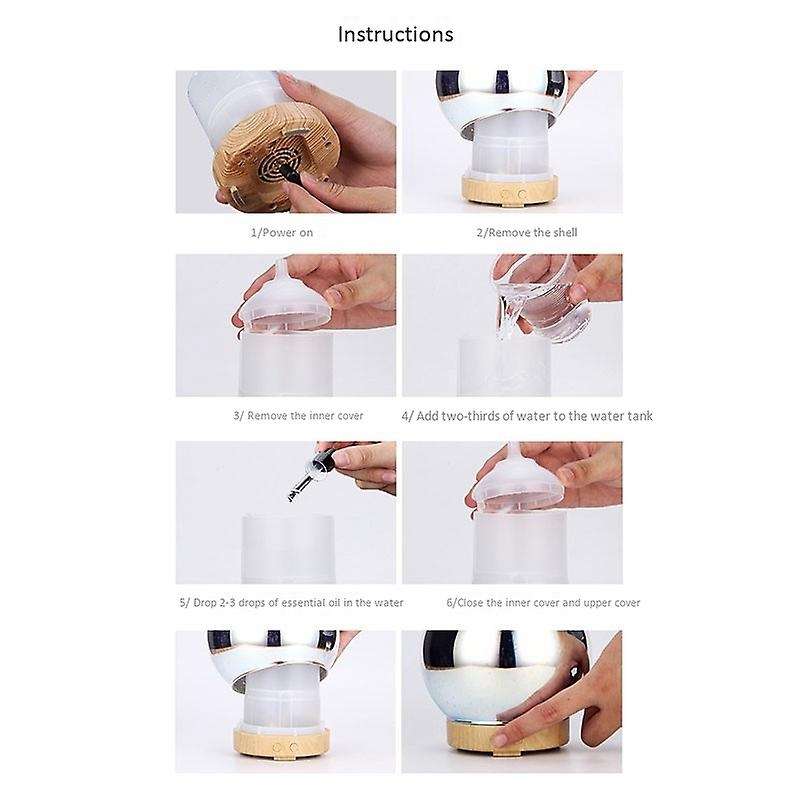 Instructions

1/Power on

2/Remove the shell

3/ Remove the inner cover

4/ Add two-thirds of water to the water tank

5/ Drop 2-3 drops of essential oil in the water

6/Close the inner cover and upper cover