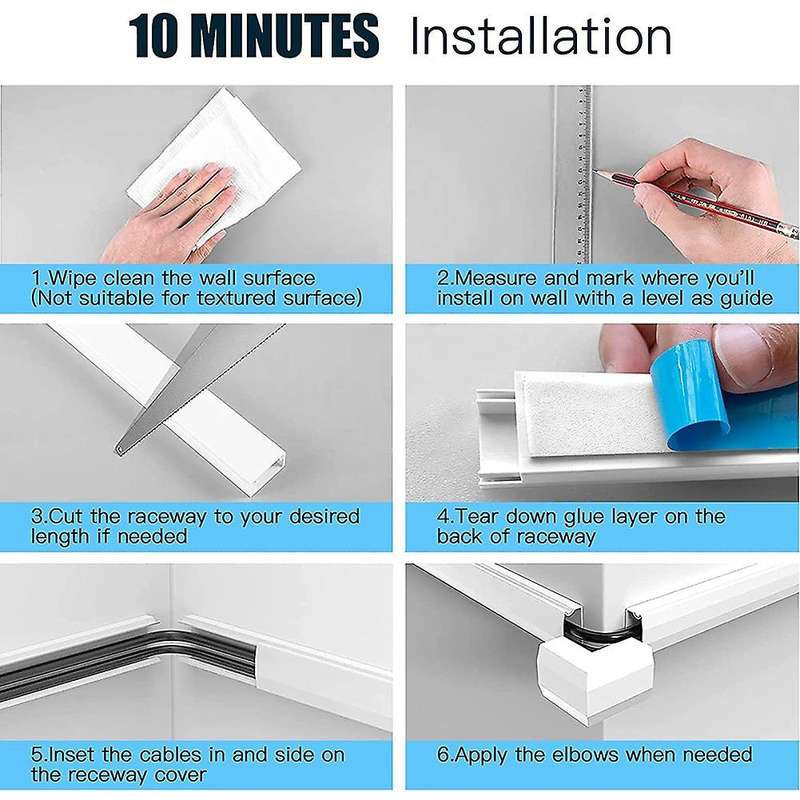 10 MINUTES Installation

1.Wipe clean the wall surface (Not suitable for textured surface)

2.Measure and mark where you'll install on wall with a level as guide

3.Cut the raceway to your desired length if needed

4.Tear down glue layer on the back of raceway

5.Inset the cables in and side on the receway cover

6.Apply the elbows when needed