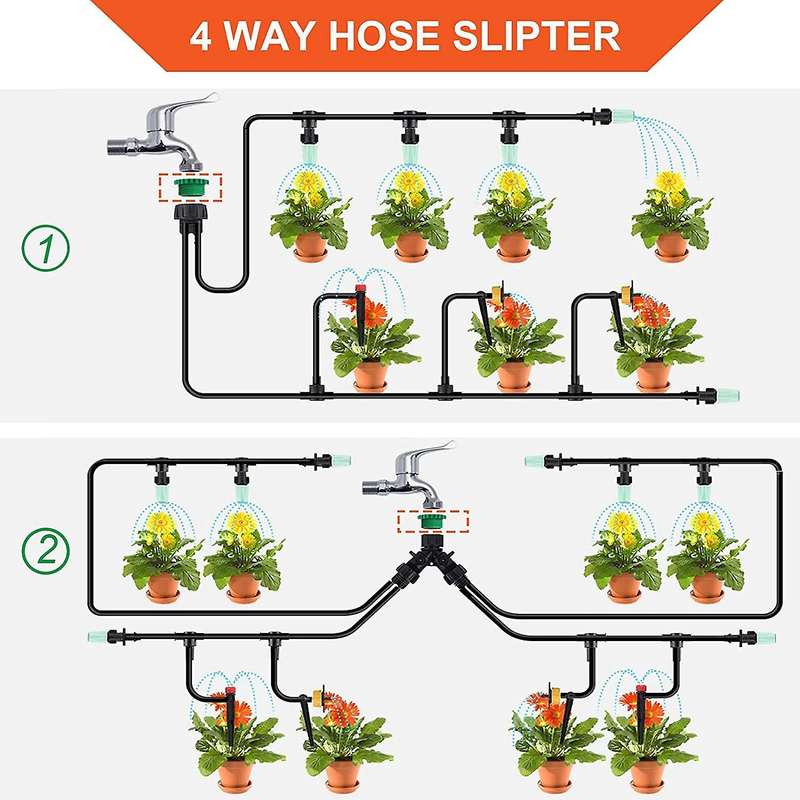 4 WAY HOSE SLIPTER

①

②