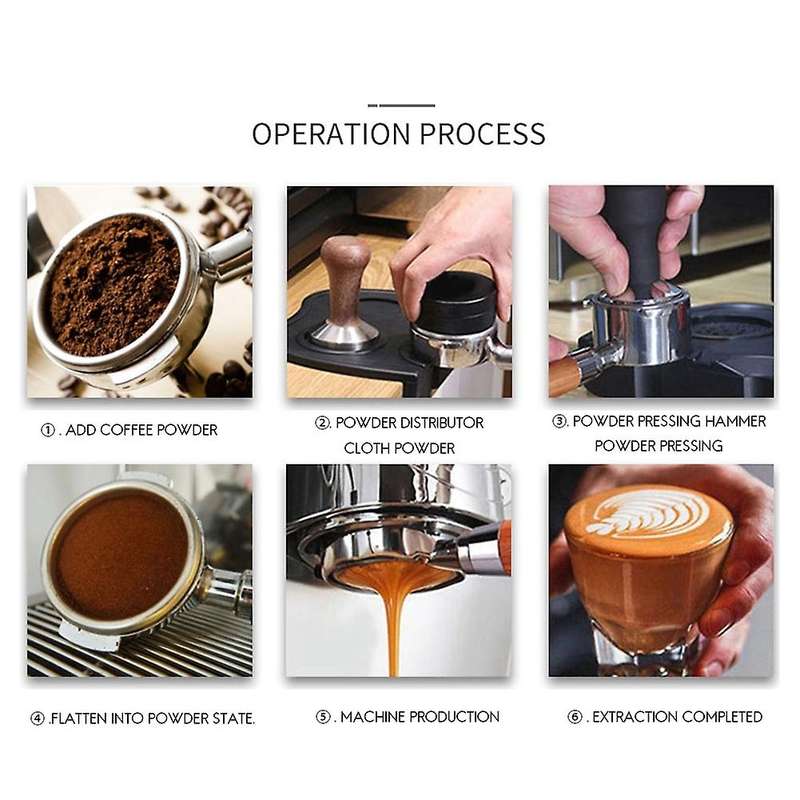 OPERATION PROCESS

①. ADD COFFEE POWDER

②. POWDER DISTRIBUTOR CLOTH POWDER

③. POWDER PRESSING HAMMER POWDER PRESSING

④.FLATTEN INTO POWDER STATE.

⑤. MACHINE PRODUCTION

⑥. EXTRACTION COMPLETED