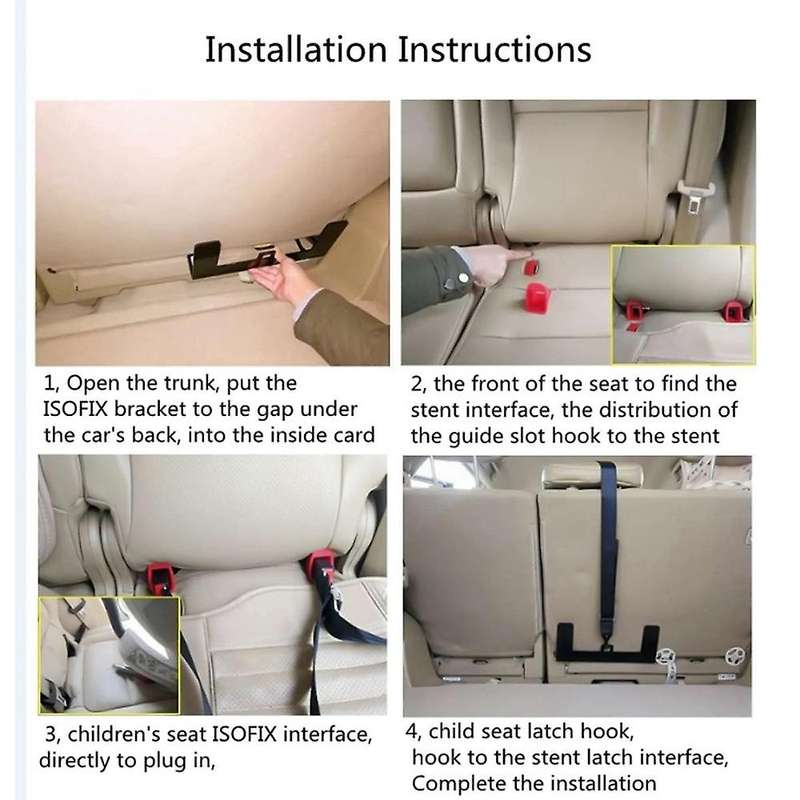 Installation Instructions

1, Open the trunk, put the ISOFIX bracket to the gap under the car's back, into the inside card

2, the front of the seat to find the stent interface, the distribution of the guide slot hook to the stent

3, children's seat ISOFIX interface, directly to plug in,

4, child seat latch hook, hook to the stent latch interface, Complete the installation