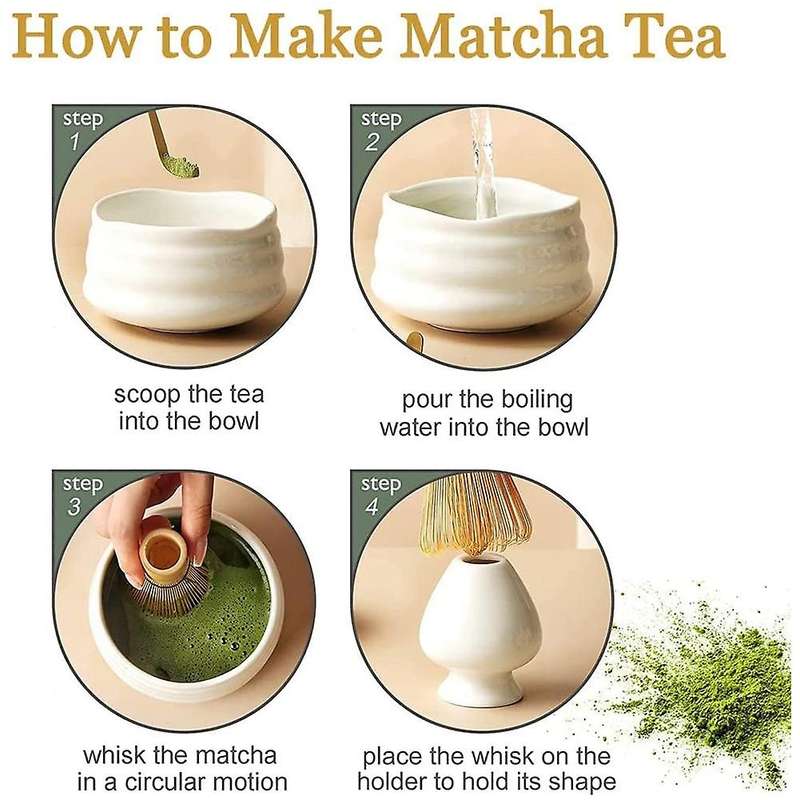 How to Make Matcha Tea

step 1

scoop the tea into the bowl

step 2

pour the boiling water into the bowl

step 3

whisk the matcha in a circular motion

step 4

place the whisk on the holder to hold its shape