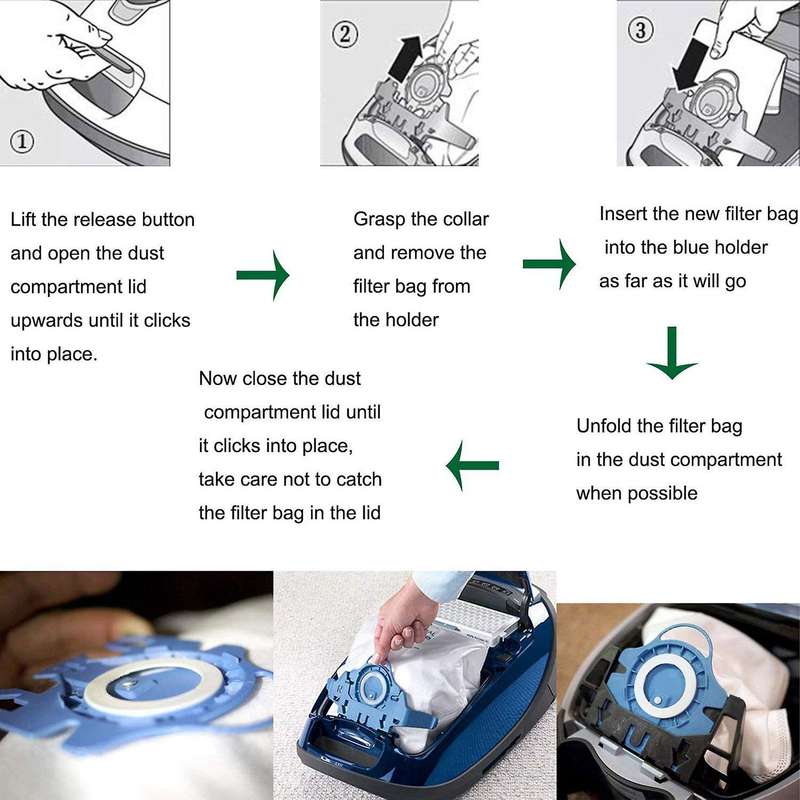 ①

②

③

Lift the release button and open the dust compartment lid upwards until it clicks into place.

Grasp the collar and remove the filter bag from the holder

Insert the new filter bag into the blue holder as far as it will go

Unfold the filter bag in the dust compartment when possible

Now close the dust compartment lid until it clicks into place, take care not to catch the filter bag in the lid