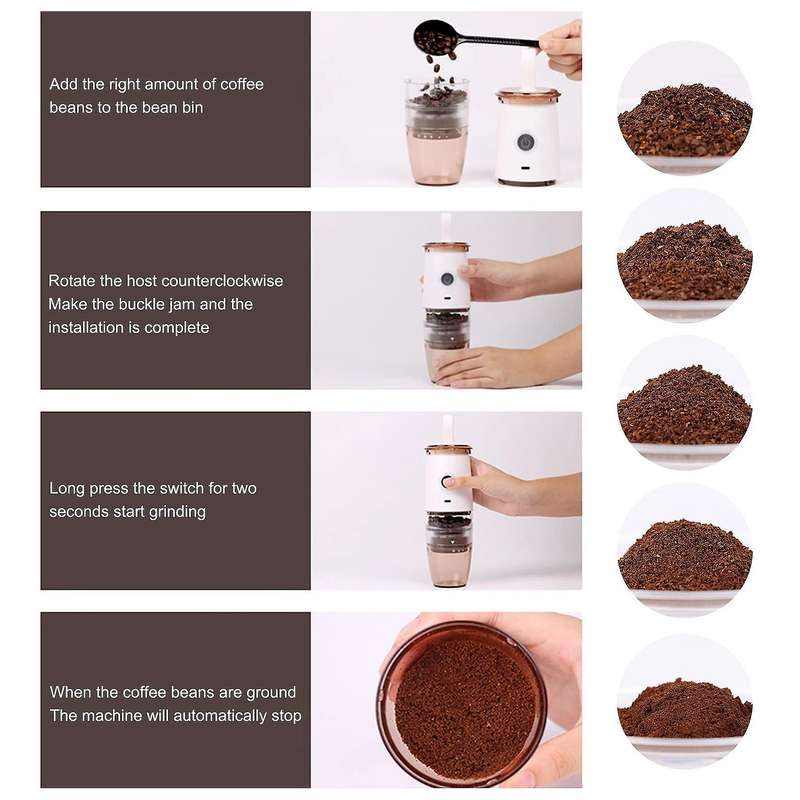 Add the right amount of coffee beans to the bean bin

Rotate the host counterclockwise
Make the buckle jam and the installation is complete

Long press the switch for two seconds start grinding

When the coffee beans are ground
The machine will automatically stop