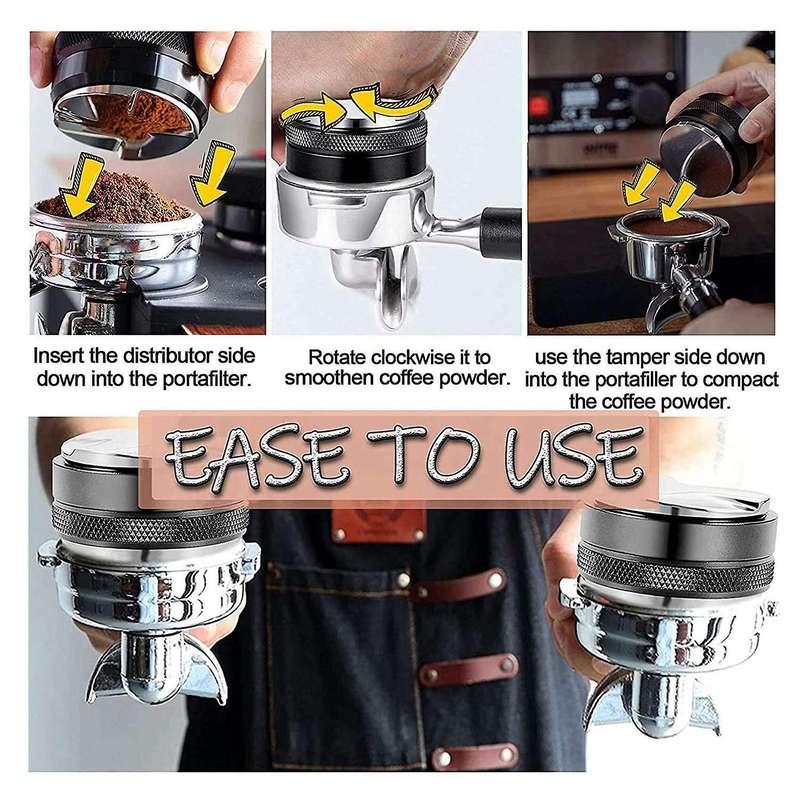 Insert the distributor side down into the portafilter.

Rotate clockwise it to smoothen coffee powder.

use the tamper side down into the portafiller to compact the coffee powder.

EASE TO USE