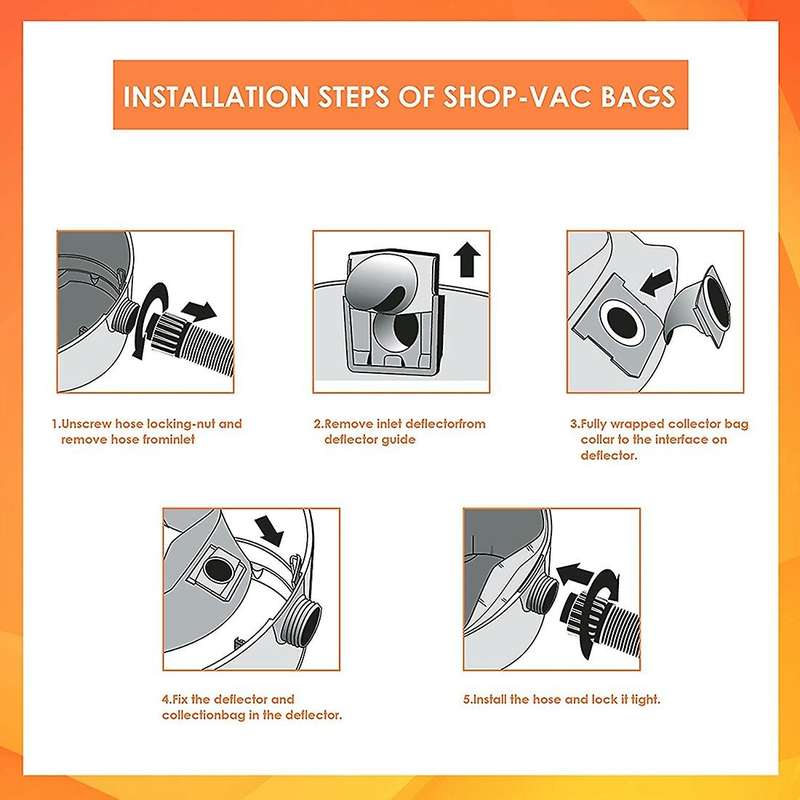 INSTALLATION STEPS OF SHOP-VAC BAGS

1.Unscrew hose locking-nut and remove hose frominlet

2.Remove inlet deflectorfrom deflector guide

3.Fully wrapped collector bag collar to the interface on deflector.

4.Fix the deflector and collectionbag in the deflector.

5.Install the hose and lock it tight.