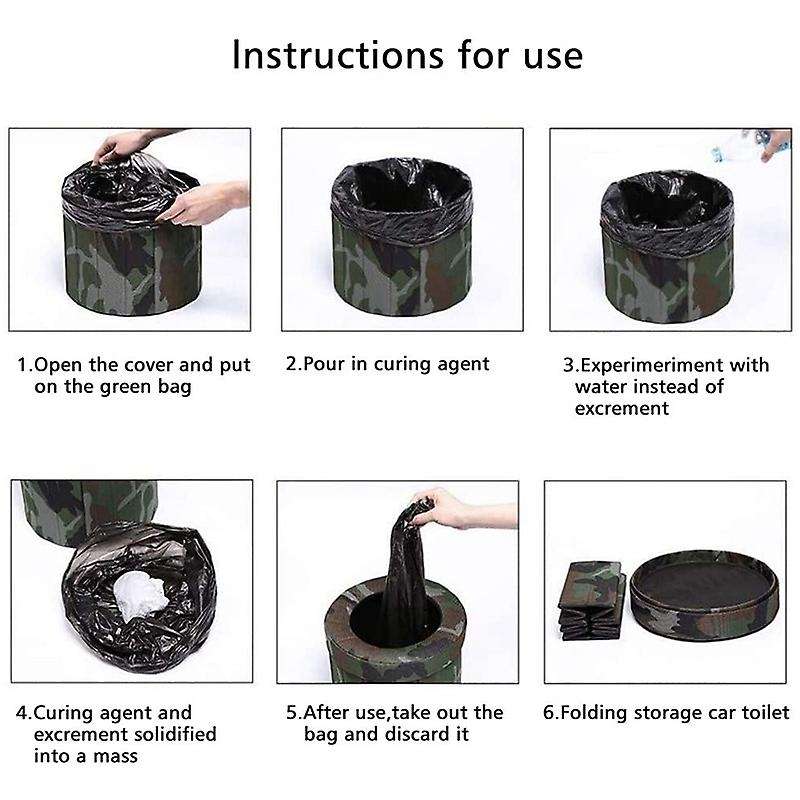 Instructions for use

1.Open the cover and put on the green bag

2.Pour in curing agent

3.Experimeriment with water instead of excrement

4.Curing agent and excrement solidified into a mass

5.After use,take out the bag and discard it

6.Folding storage car toilet