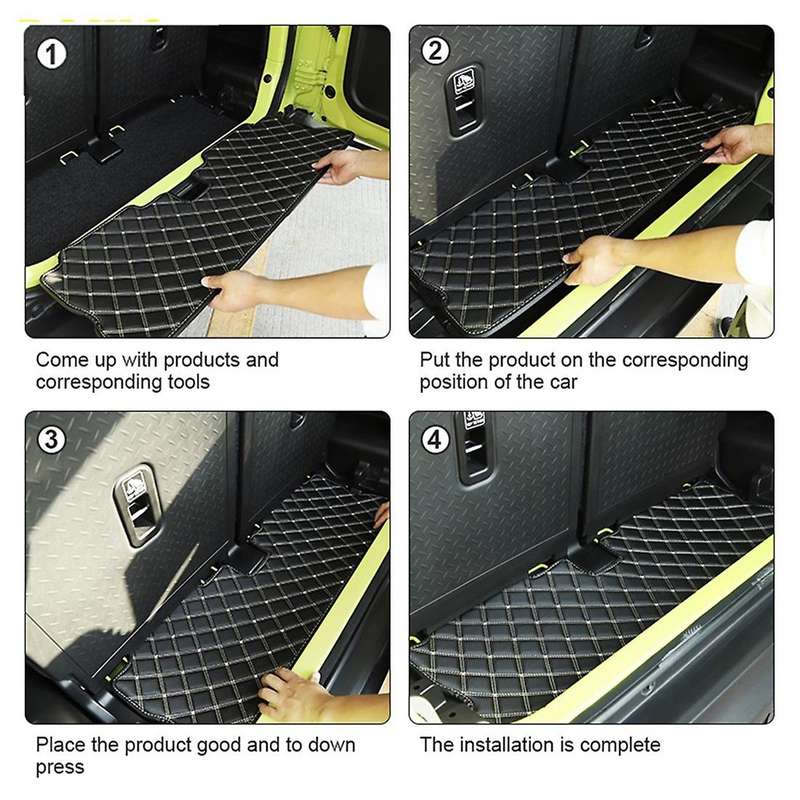 1

Come up with products and corresponding tools

2

Put the product on the corresponding position of the car

3

Place the product good and to down press

4

The installation is complete