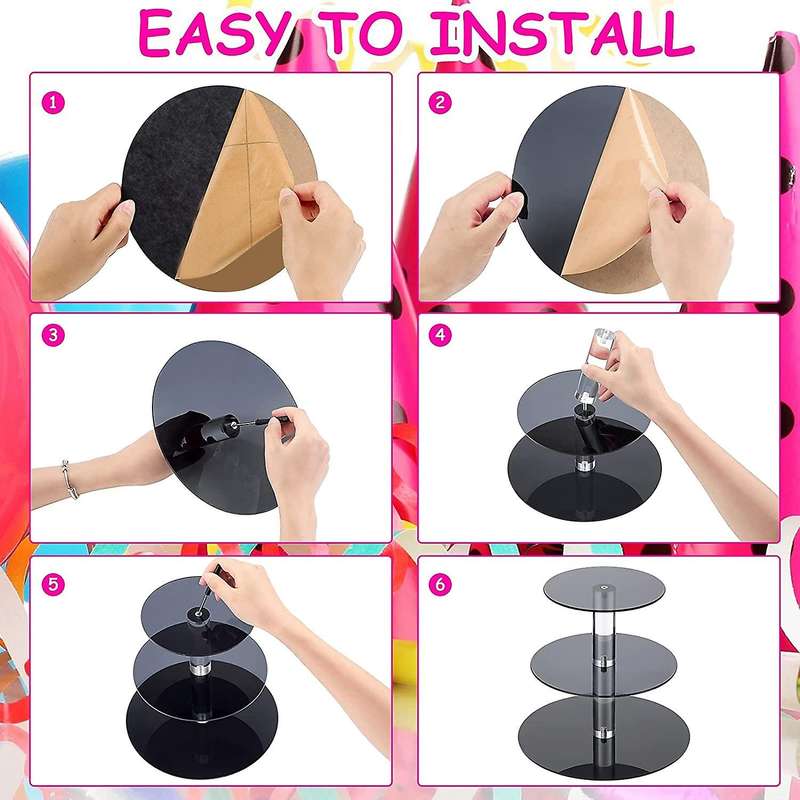 EASY TO INSTALL

1

2

3

4

5

6