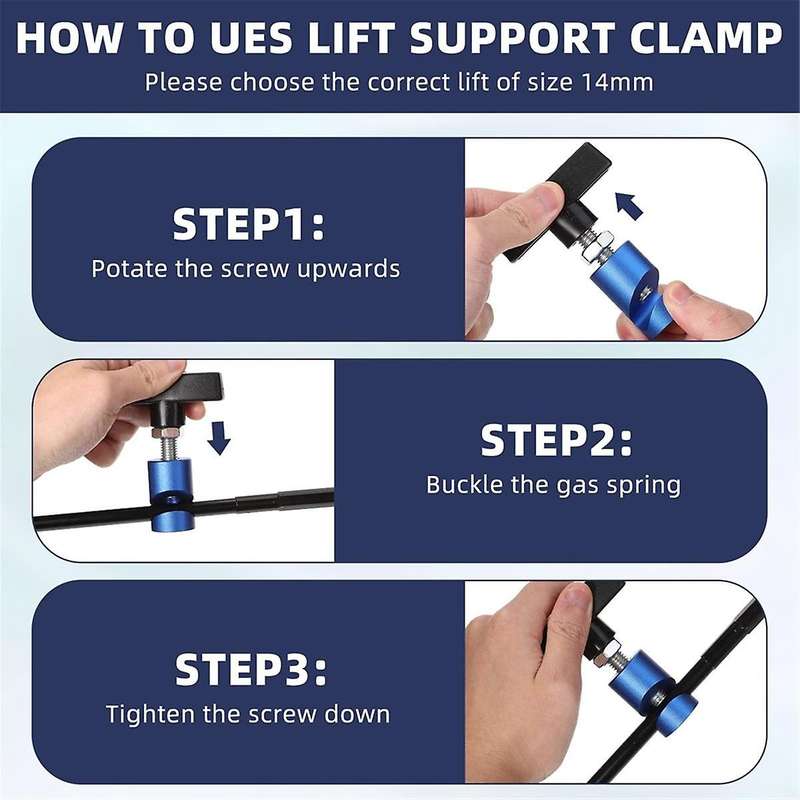 HOW TO UES LIFT SUPPORT CLAMP
Please choose the correct lift of size 14mm

STEP1:
Potate the screw upwards

STEP2:
Buckle the gas spring

STEP3:
Tighten the screw down