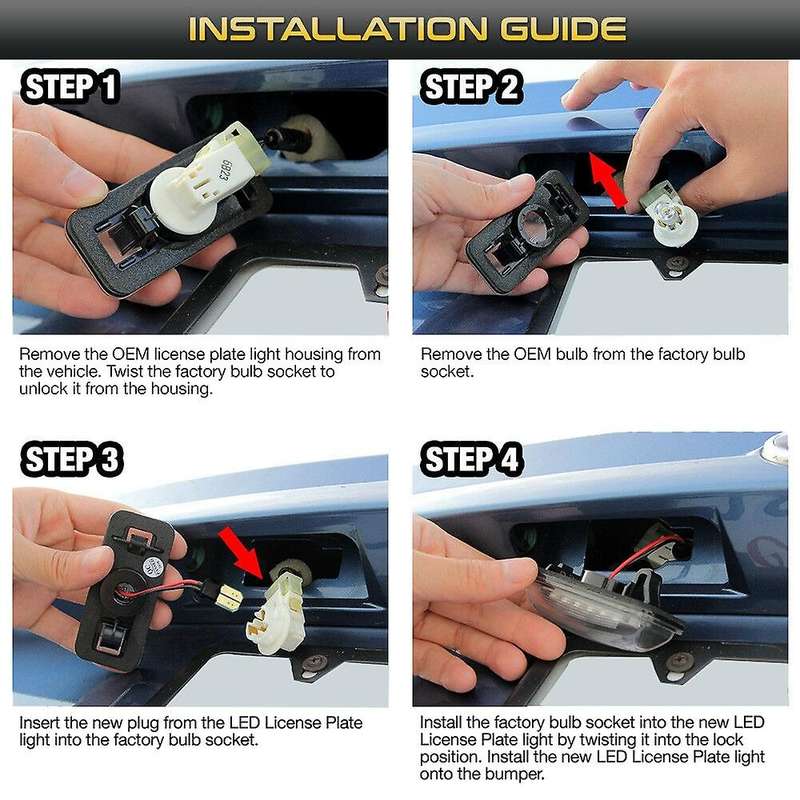 INSTALLATION GUIDE

STEP 1

GB23

Remove the OEM license plate light housing from the vehicle. Twist the factory bulb socket to unlock it from the housing.

STEP 2

Remove the OEM bulb from the factory bulb socket.

STEP 3

Insert the new plug from the LED License Plate light into the factory bulb socket.

STEP 4

Install the factory bulb socket into the new LED License Plate light by twisting it into the lock position. Install the new LED License Plate light onto the bumper.