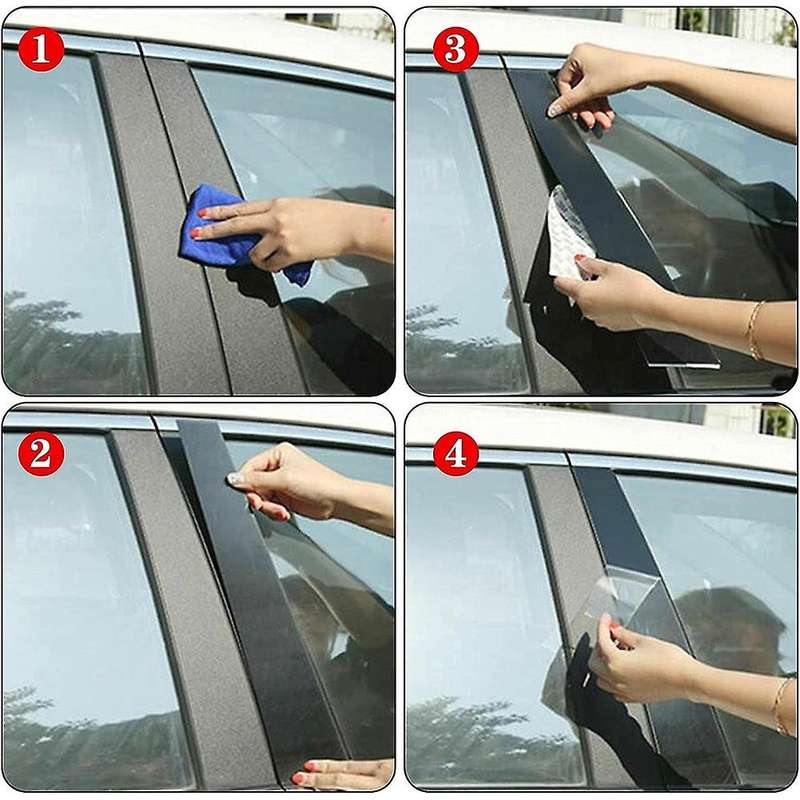 1

3

2

4