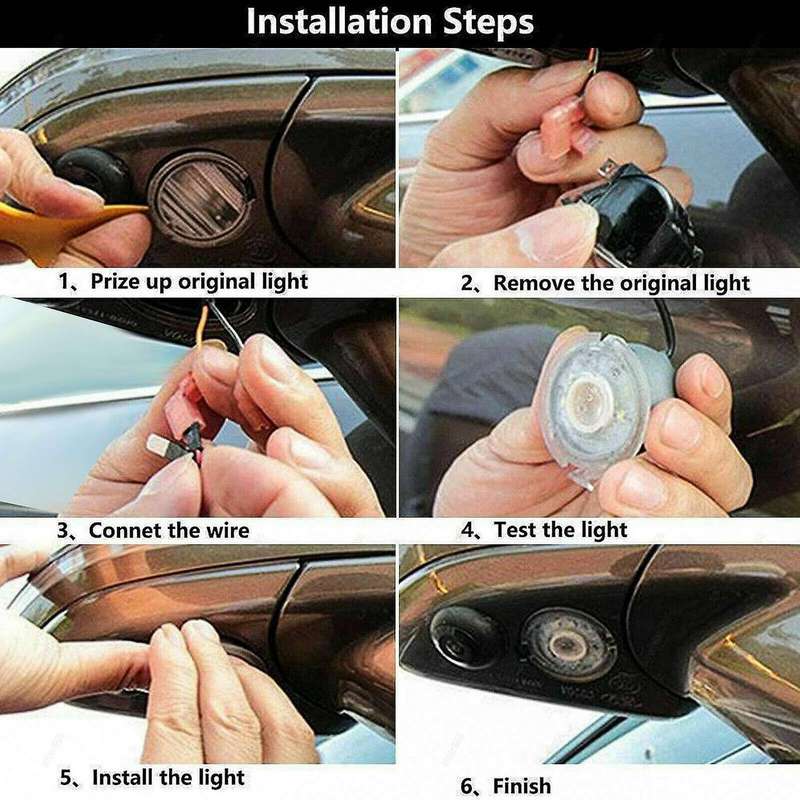 Installation Steps

1、Prize up original light

2、Remove the original light

3、Connet the wire

4、Test the light

5、Install the light

6、Finish